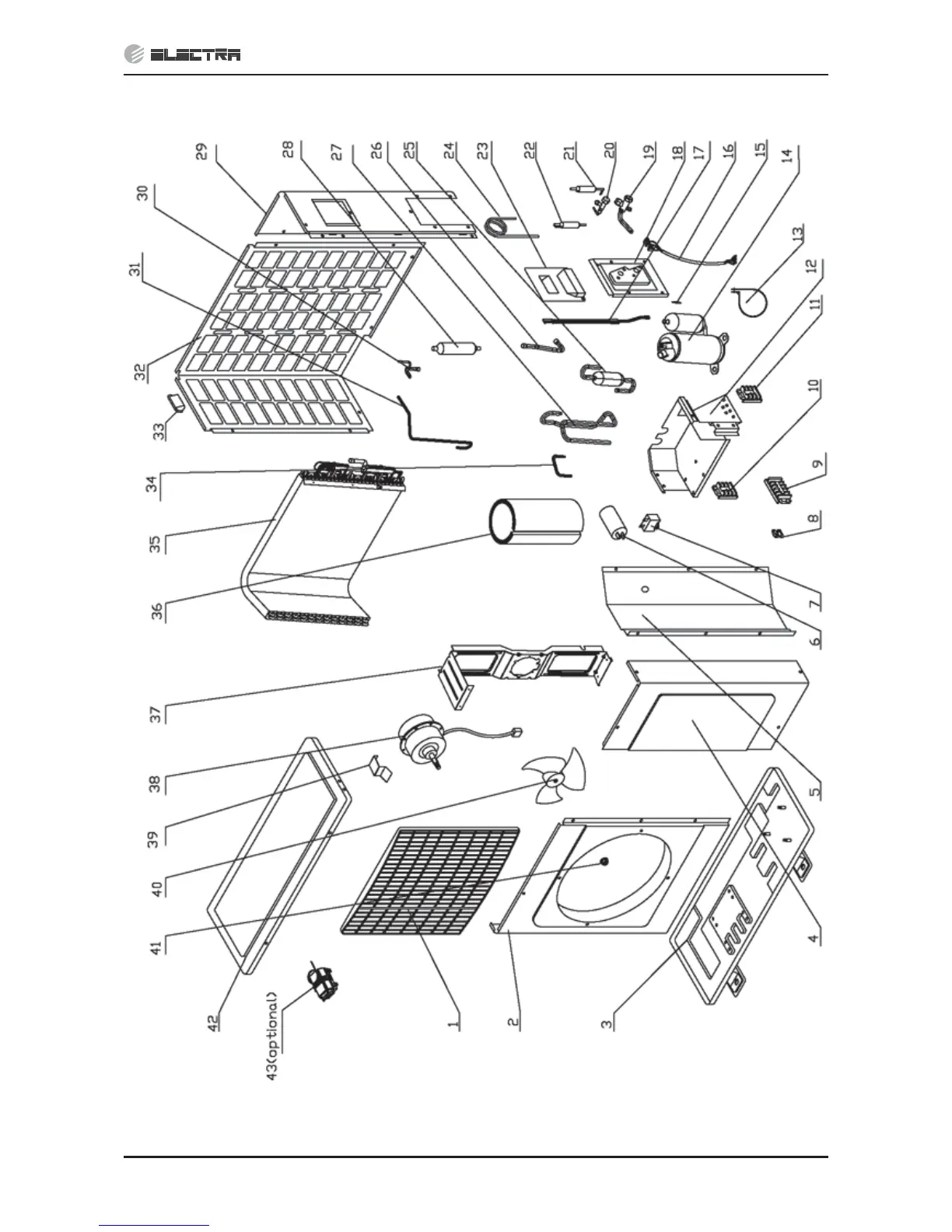 ELECTRA

29
28
27
26
25
24
23
22
21
20
19
18
17
16
15
14
13
12
11
10
9
8
7
6
5
4
3
2
1
30
31
32
33
34
35
36
37
38
39
40
41
42
43(optional)