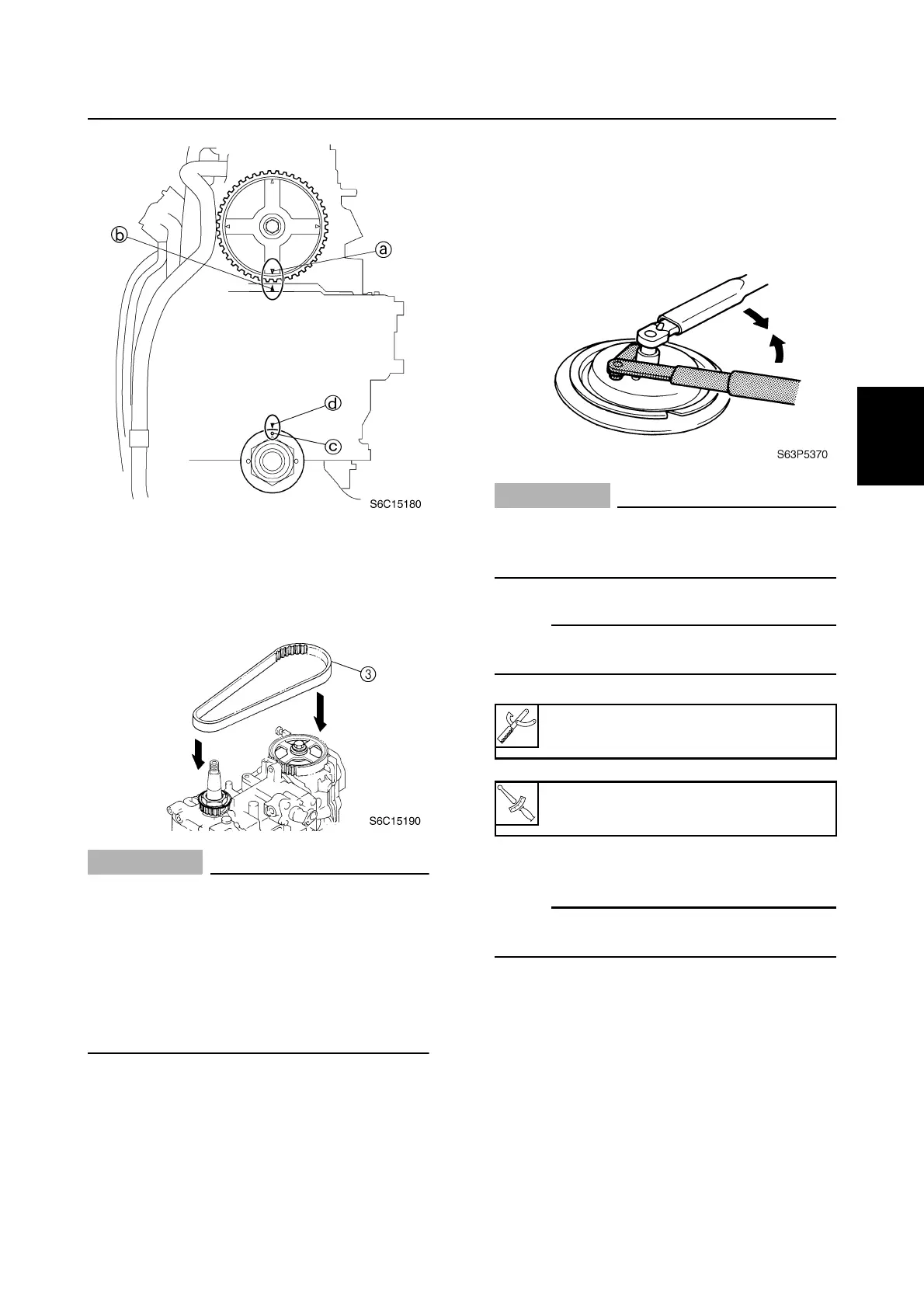 b

a

d

c

S6C15180

3

S6C15190

S63P5370