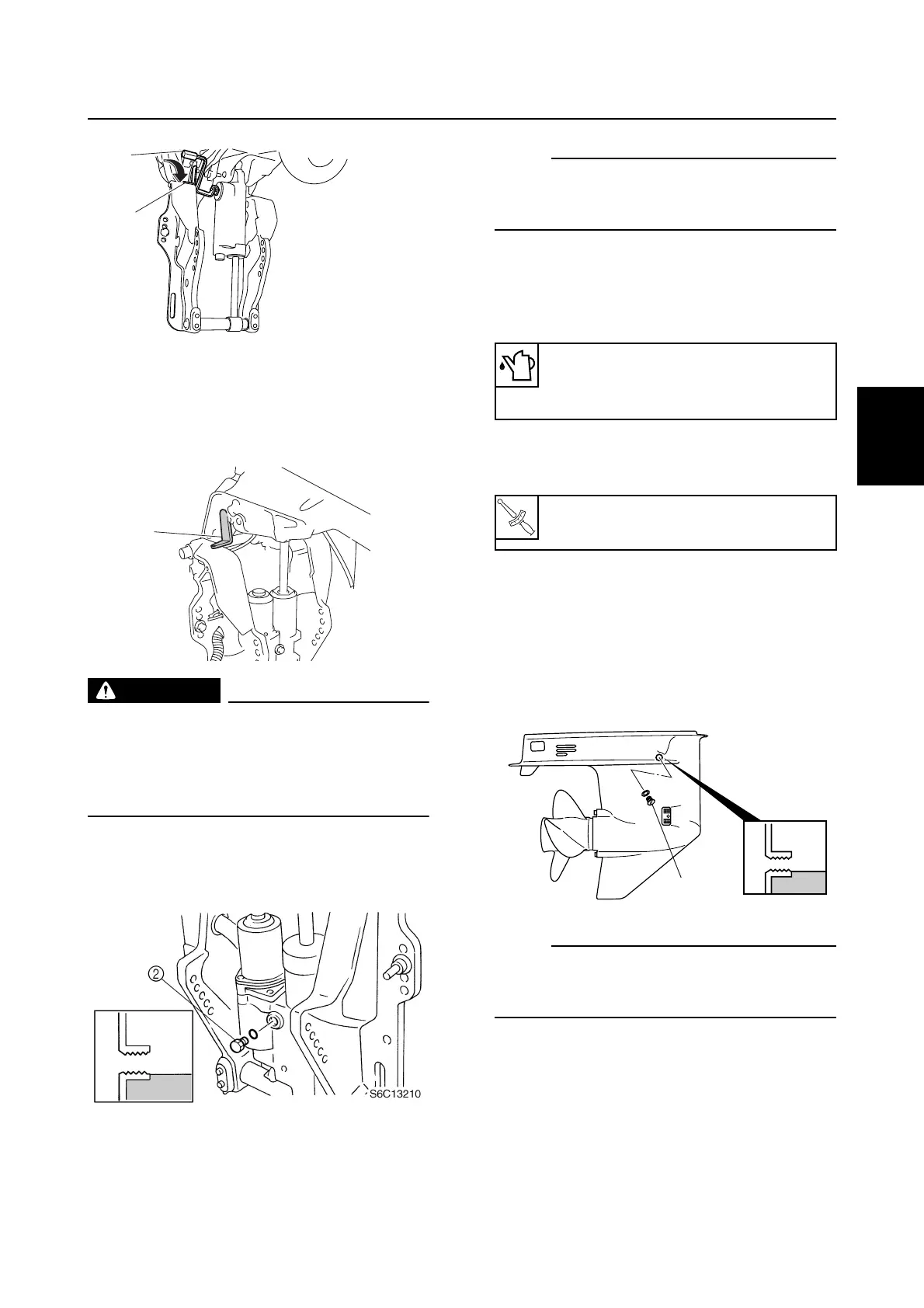 ②

S6C13210