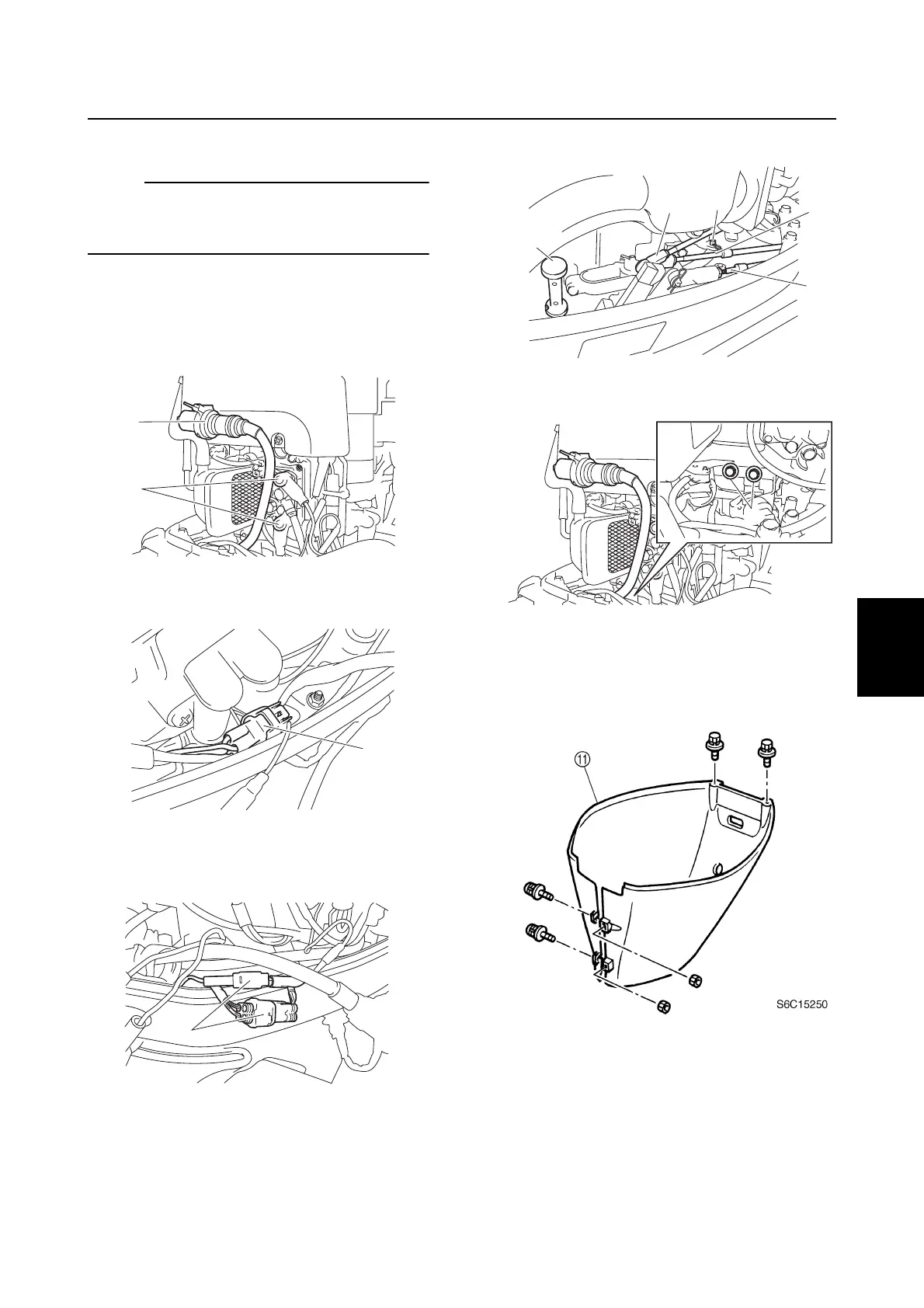 ⑪

S6C15250