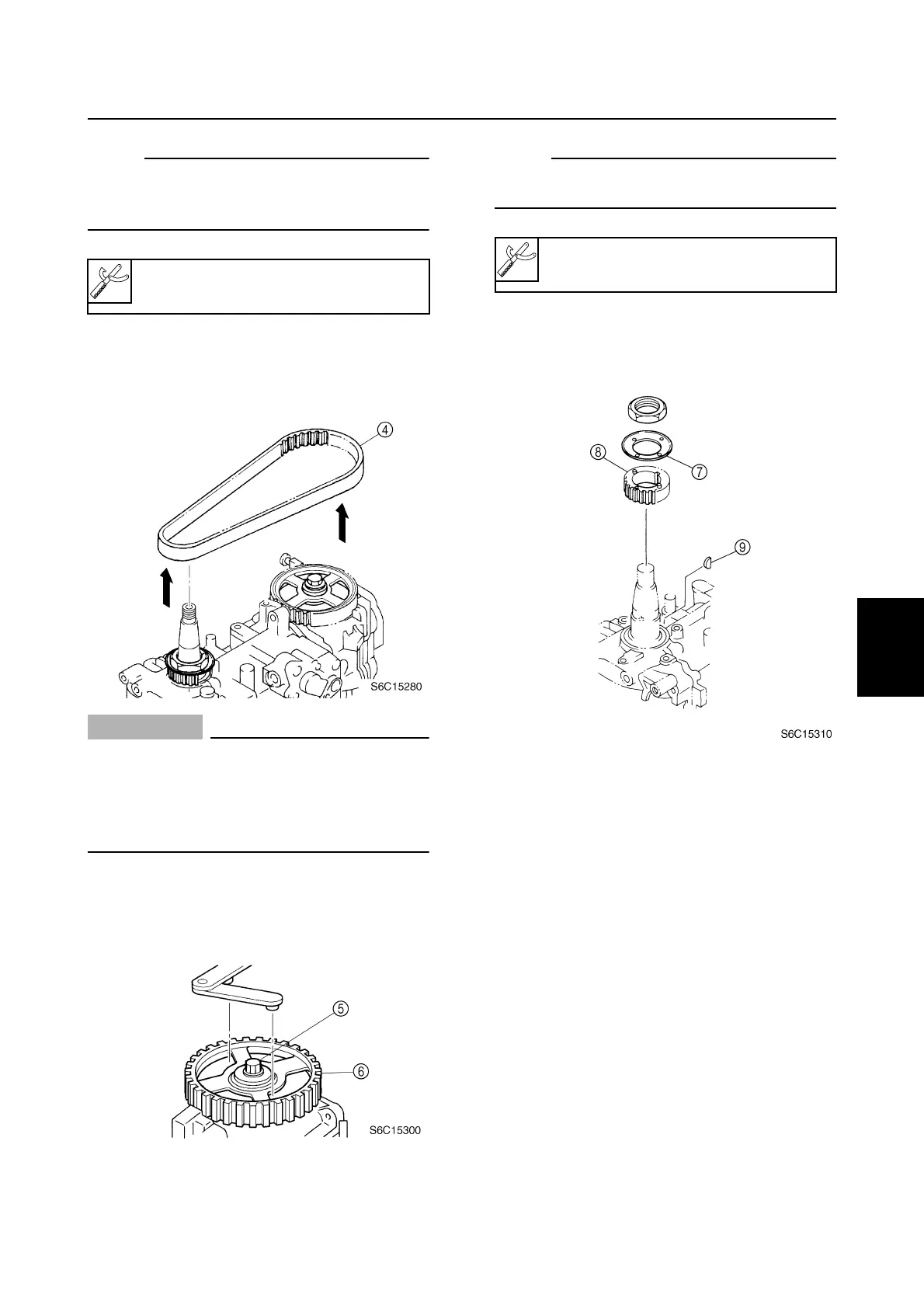 4

S6C15280

5

6

S6C15300

8

7

9

S6C15310