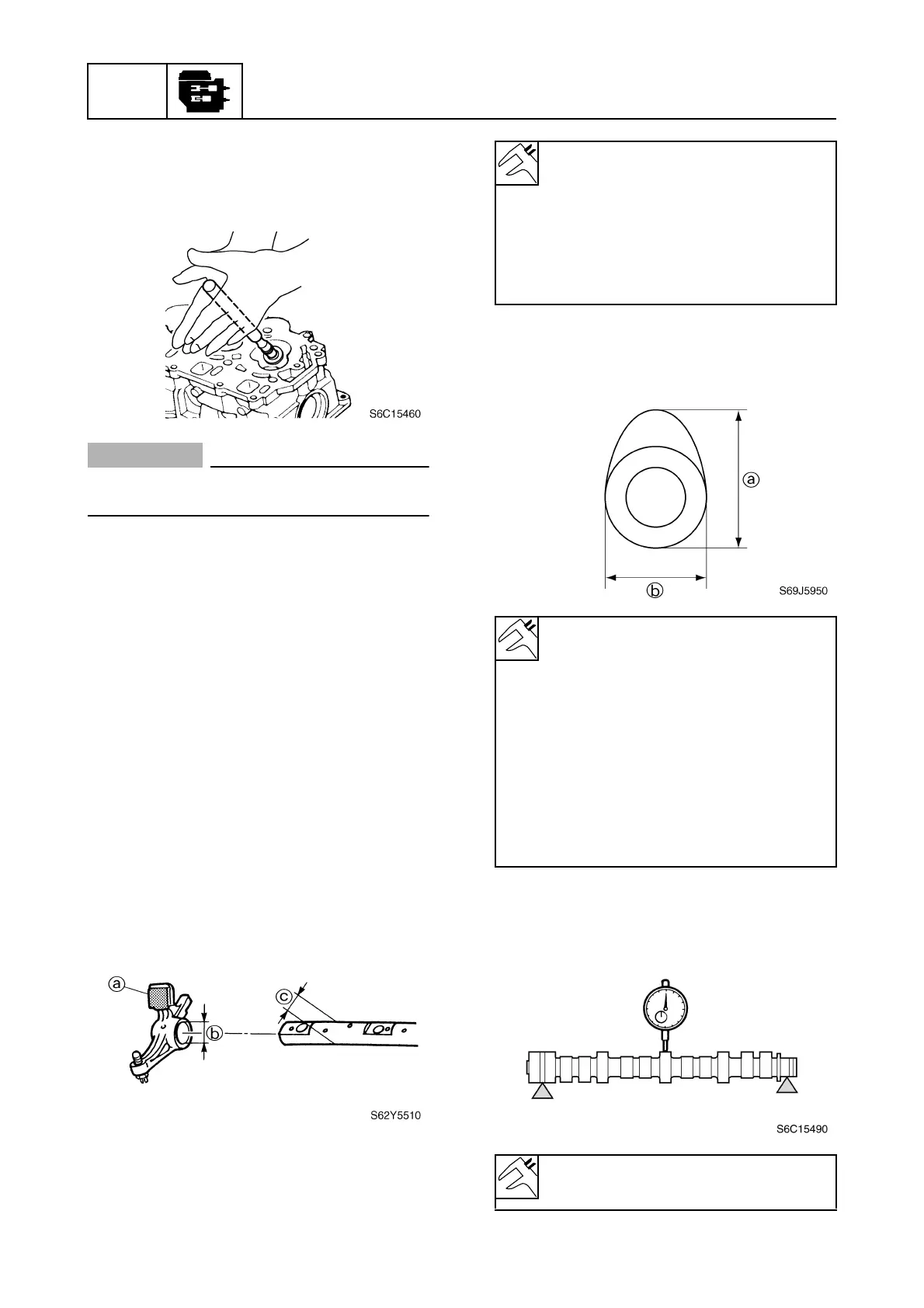 S6C15460

ⓐ

ⓑ

S69J5950

ⓐ

ⓑ

ⓒ

S62Y5510

S6C15490