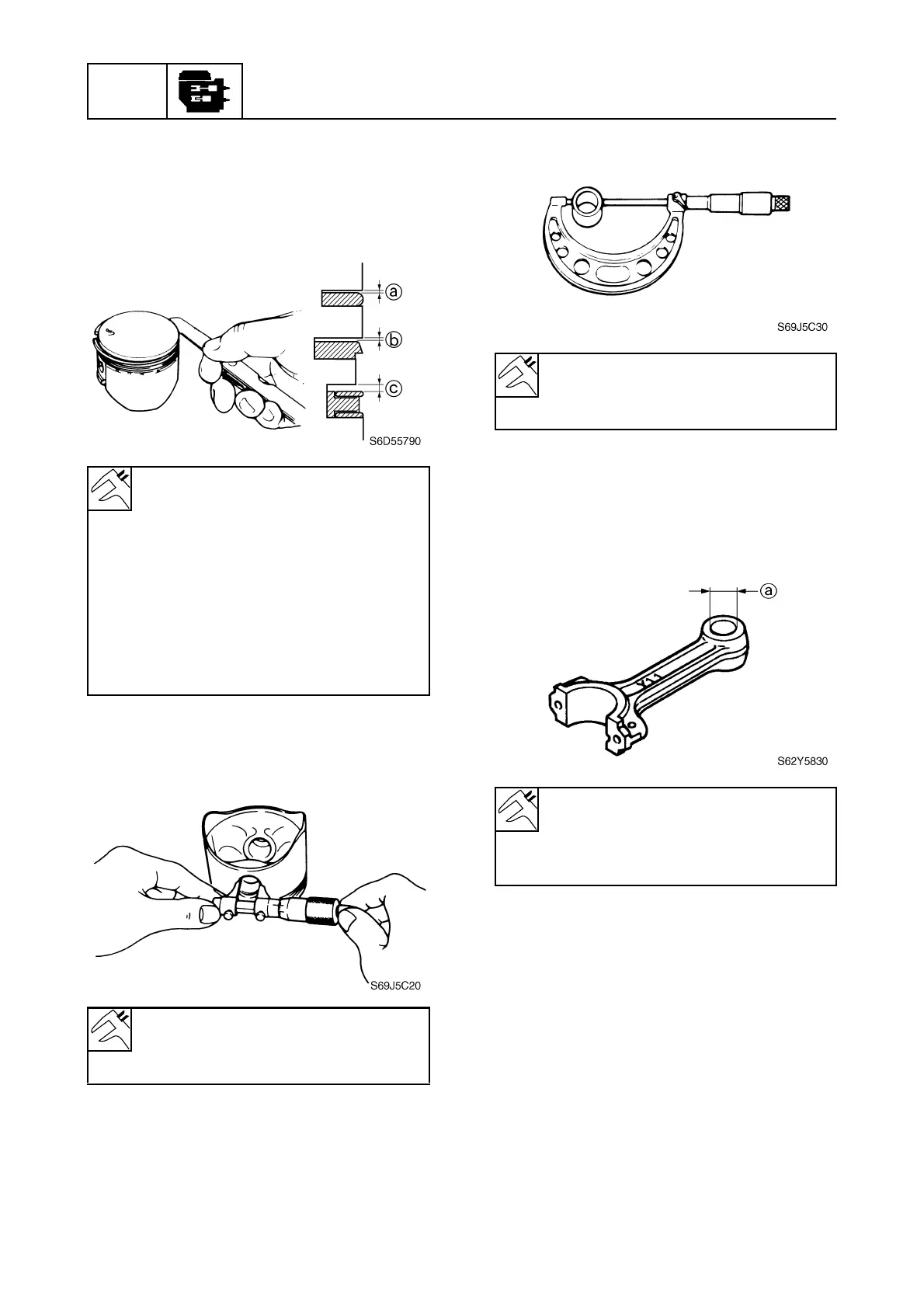 ⓐ

ⓑ

ⓒ

S6D55790

S69J5C20

S69J5C30

ⓐ

S62Y5830