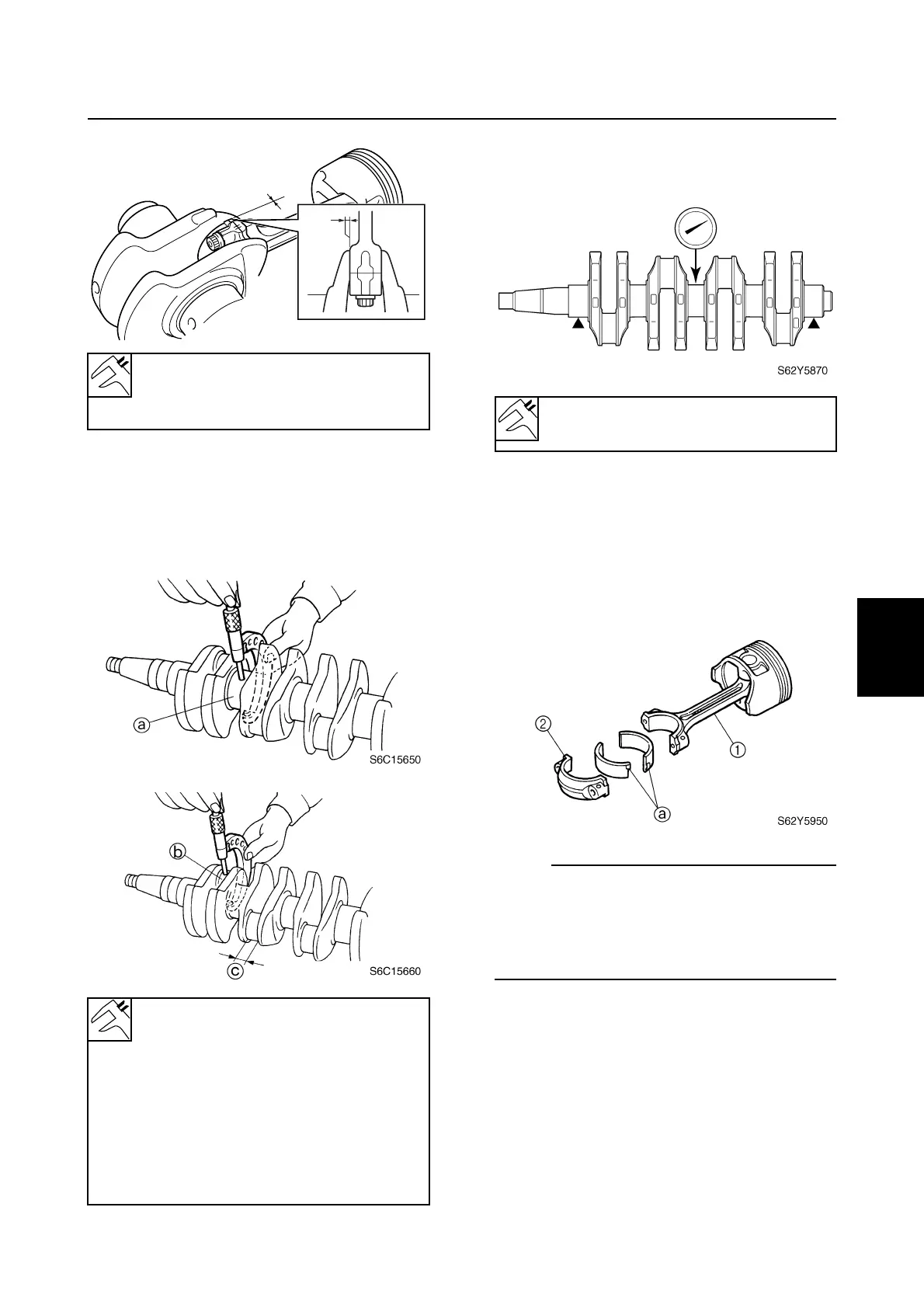 S62Y5870

a

S6C15650

b

c

S6C15660

2

1

a

S62Y5950