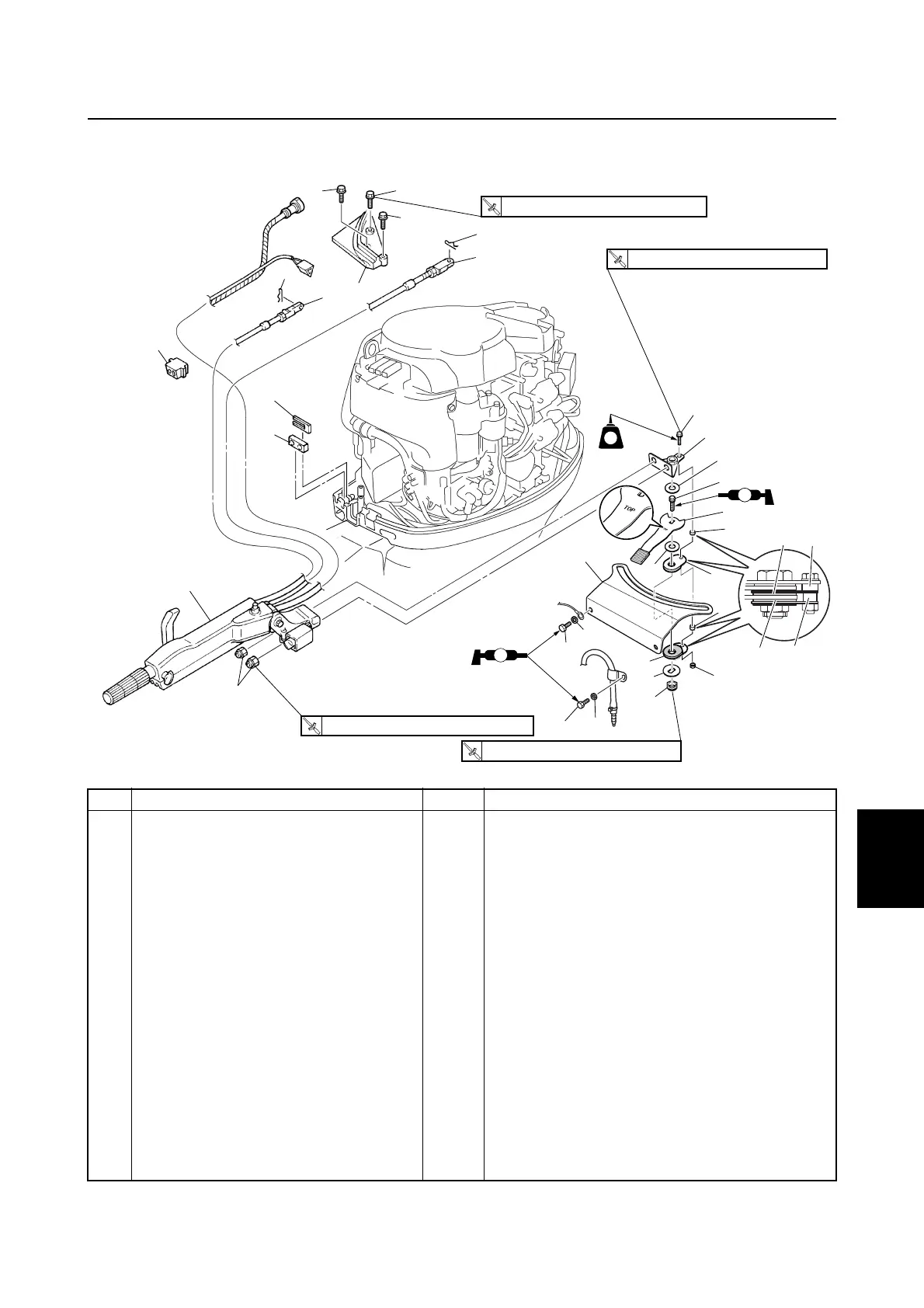 TOP