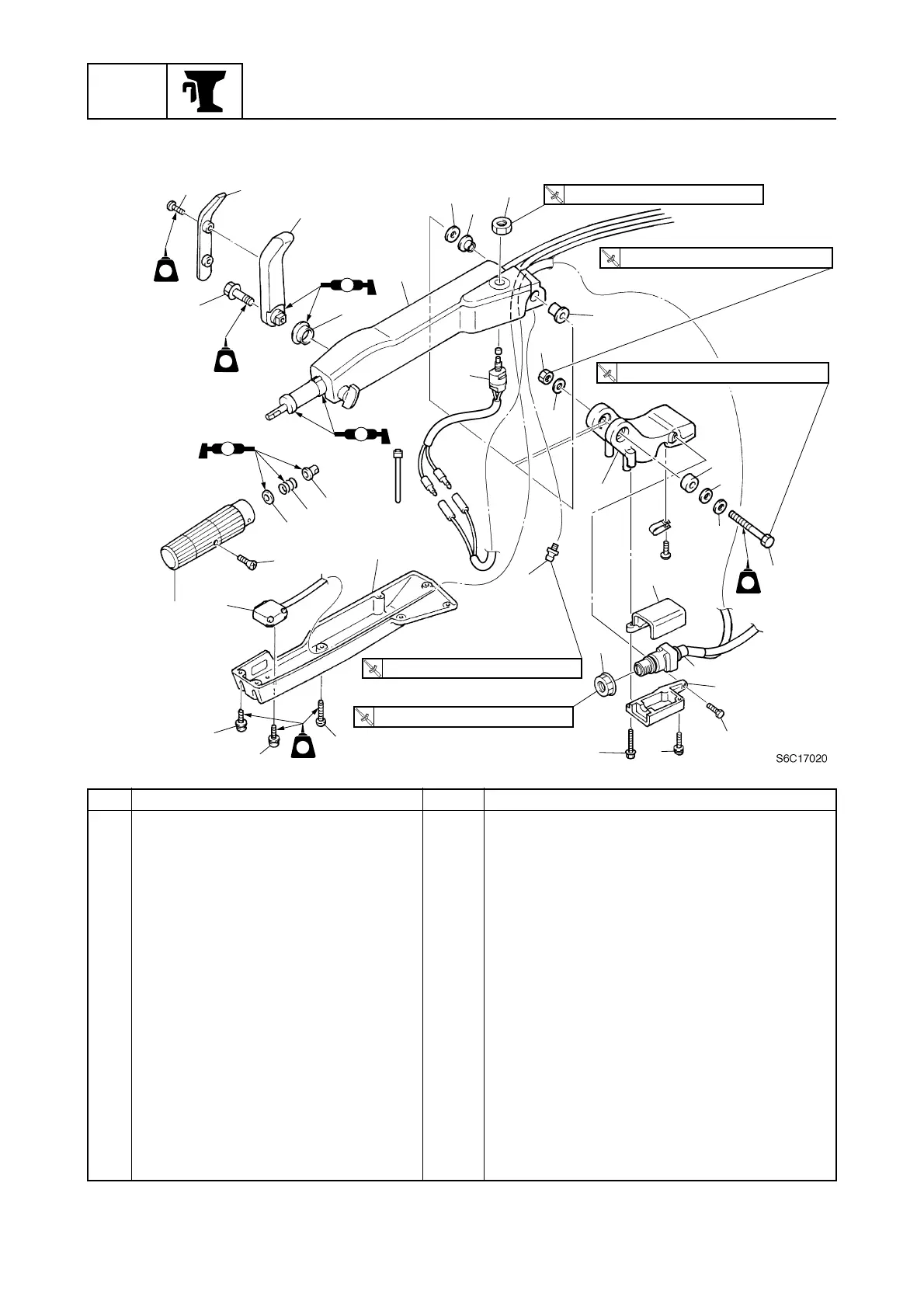 S6C17020