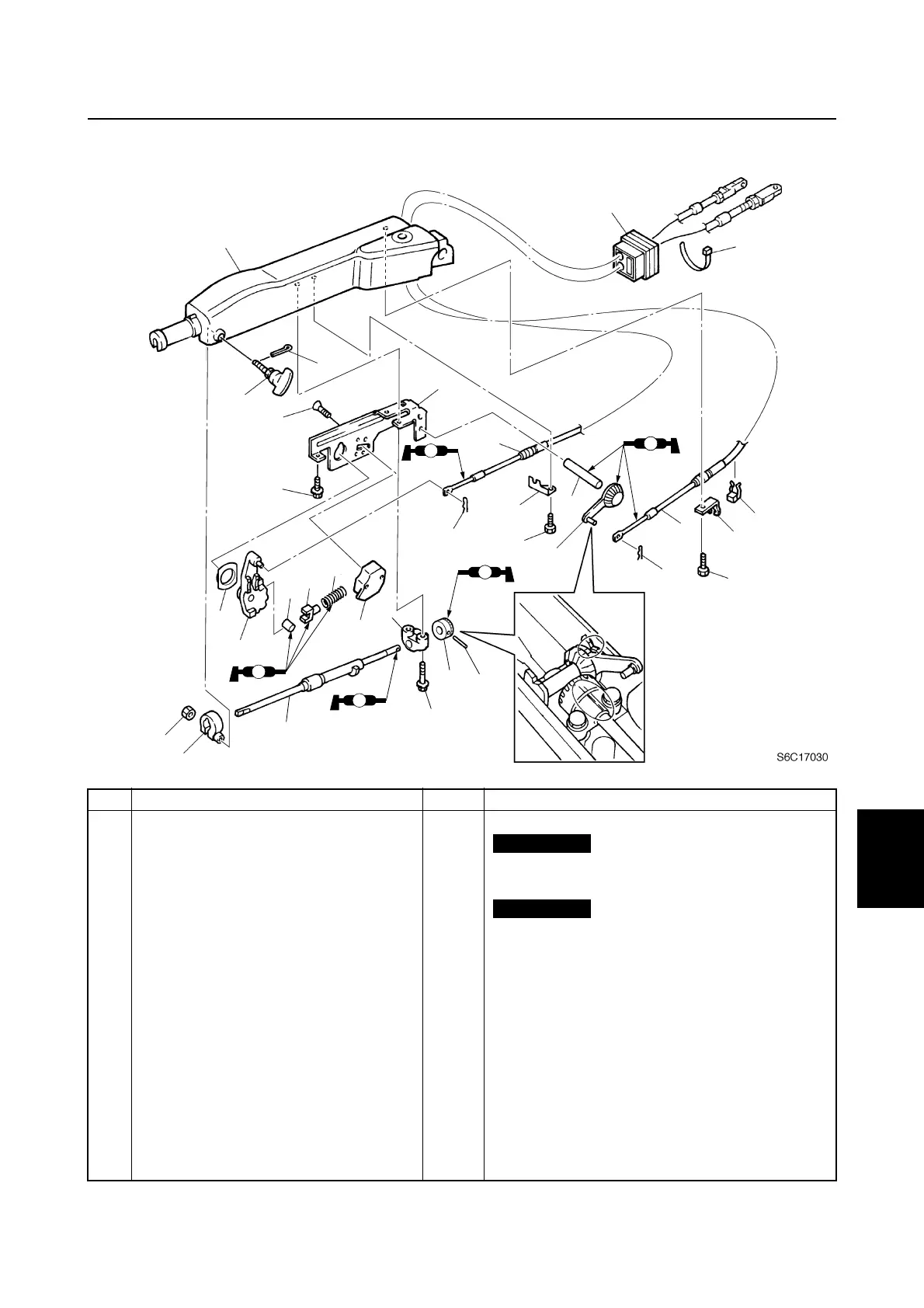 S6C17030