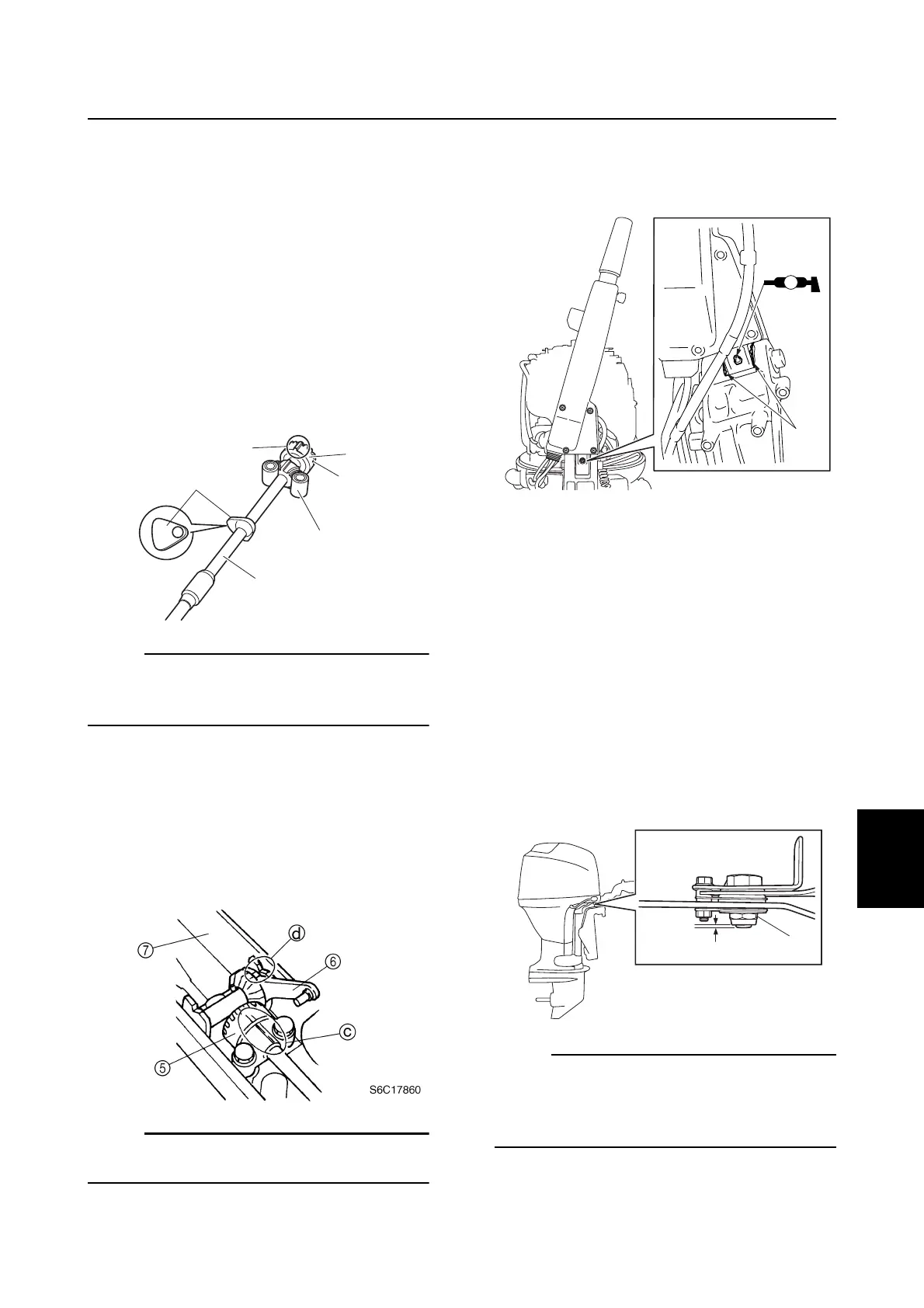 ⑦

d

⑥

c

⑤

S6C17860