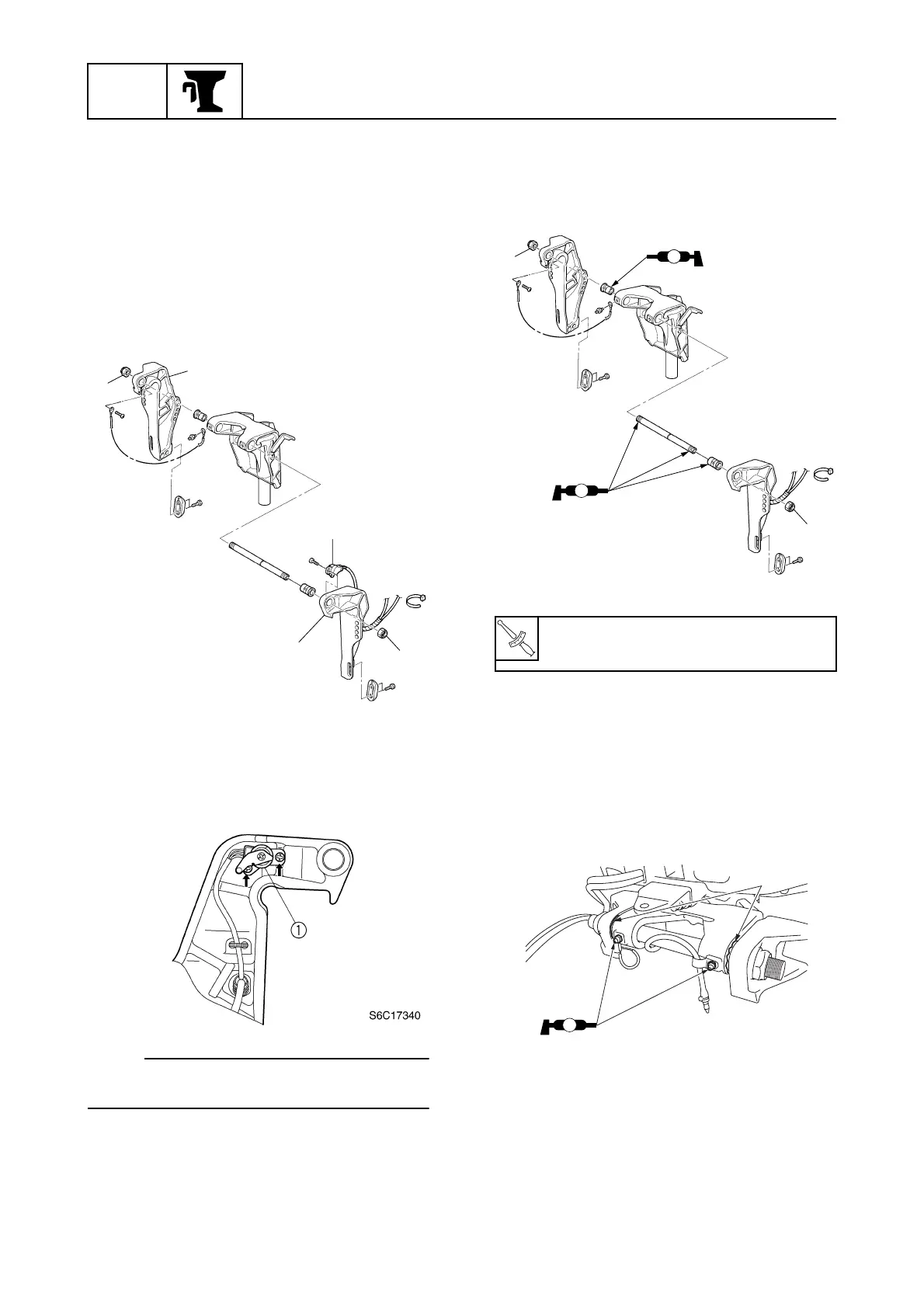 ①

S6C17340