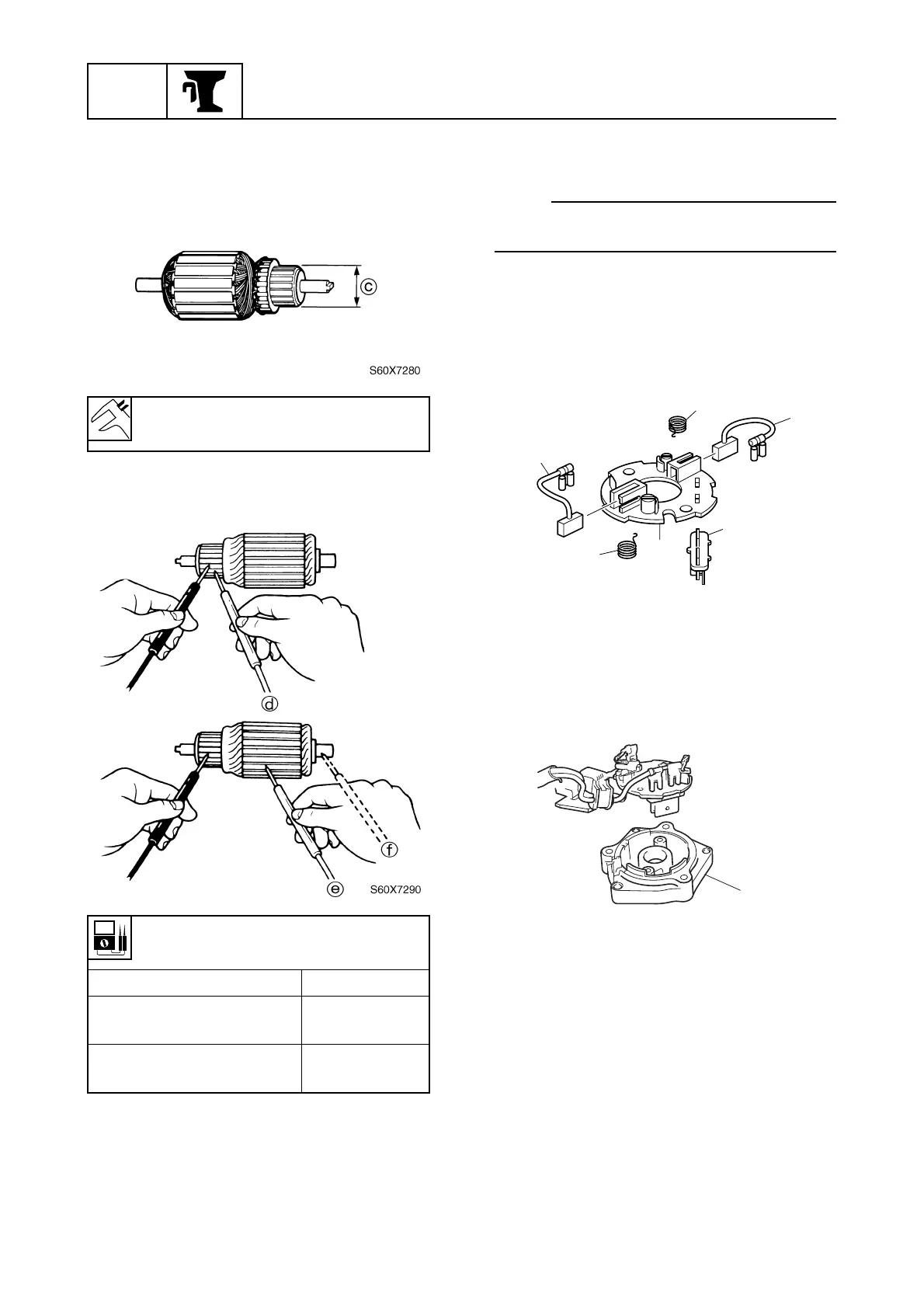 ⓒ

S60X7280

ⓓ

ⓕ

ⓔ

S60X7290