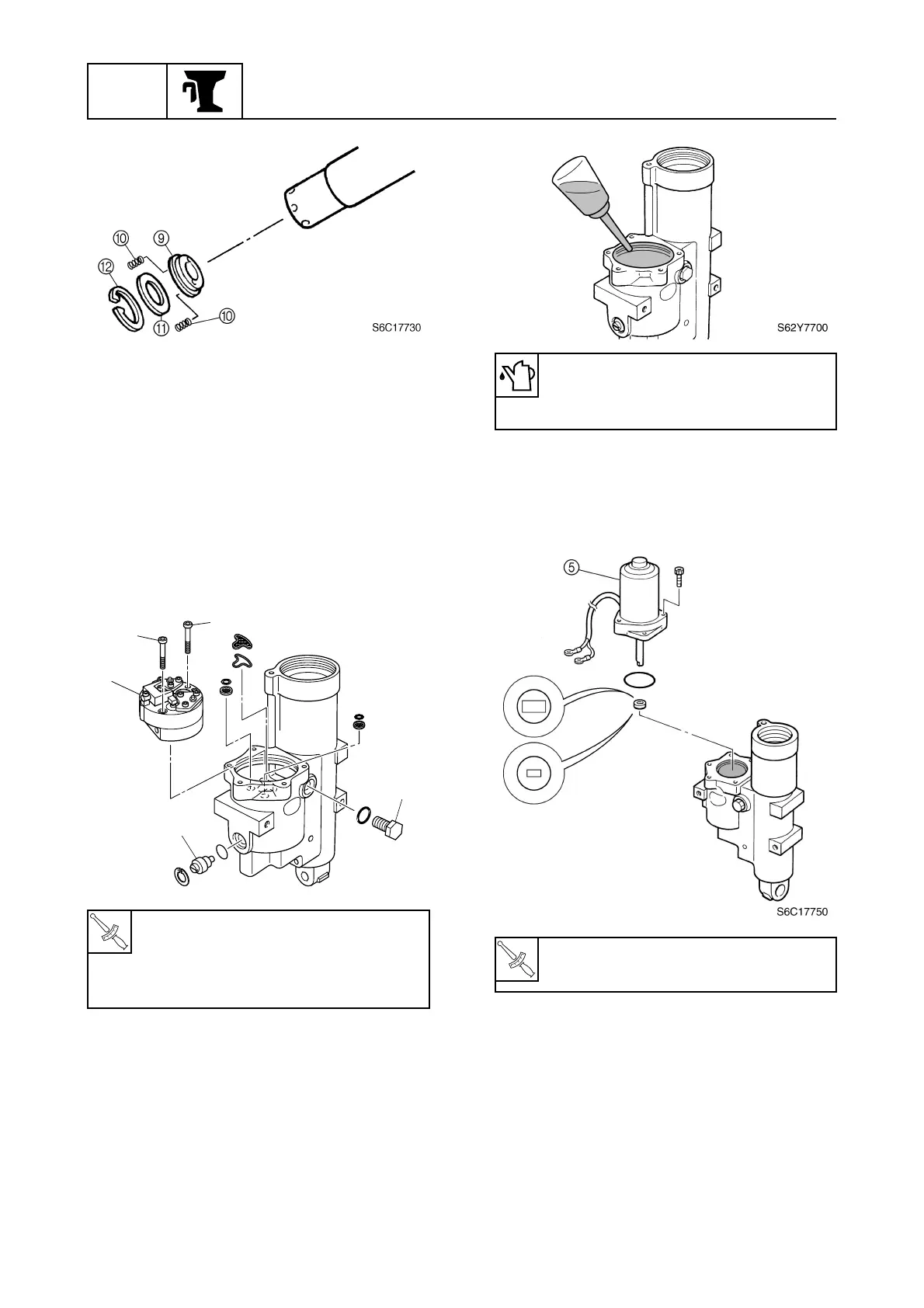 ⑩ ⑨
⑫
⑪ ⑩
S6C17730

S62Y7700

⑤

S6C17750