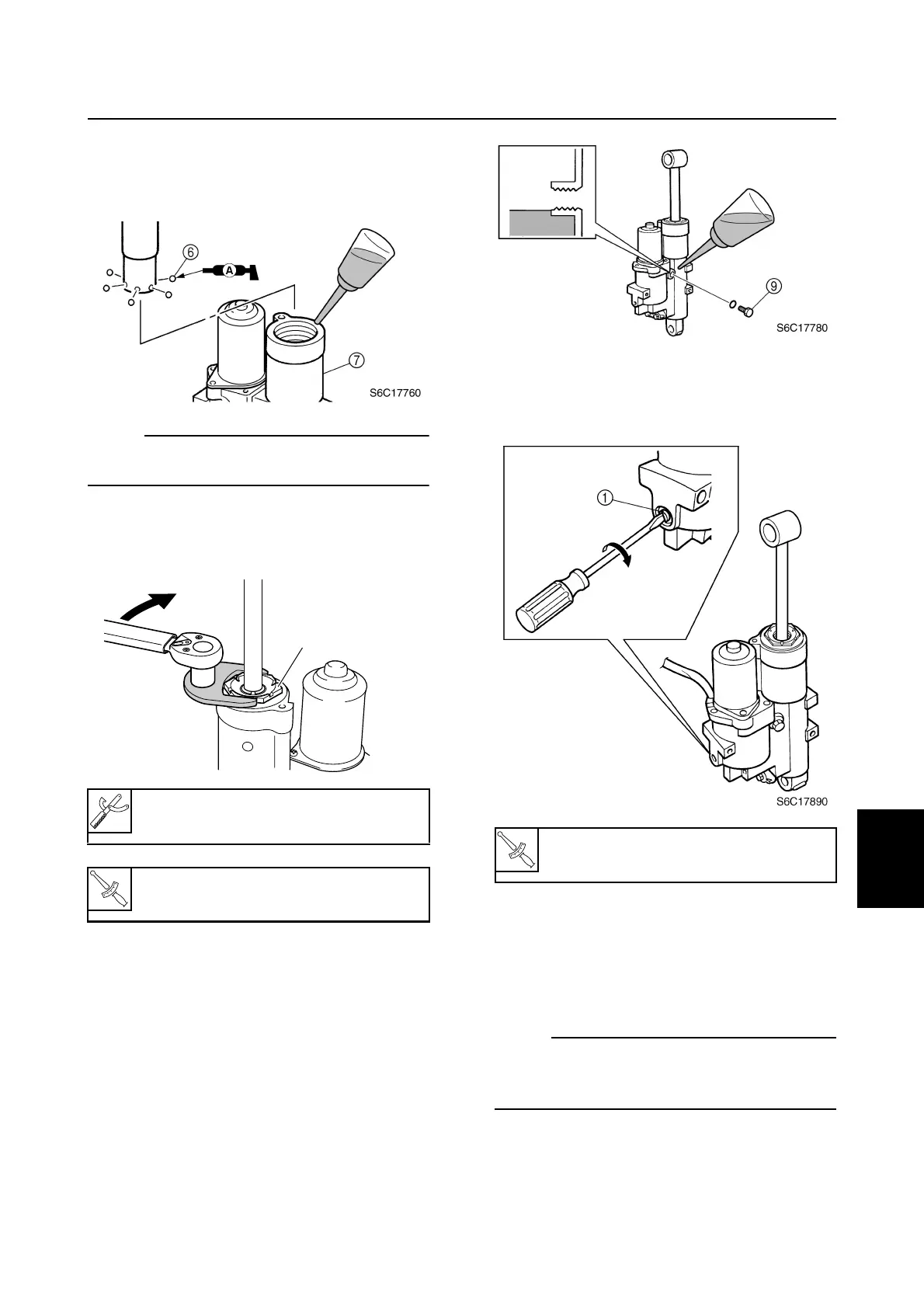 ⑥

Ⓐ

⑦

S6C17760

⑨

S6C17780

①

S6C17890