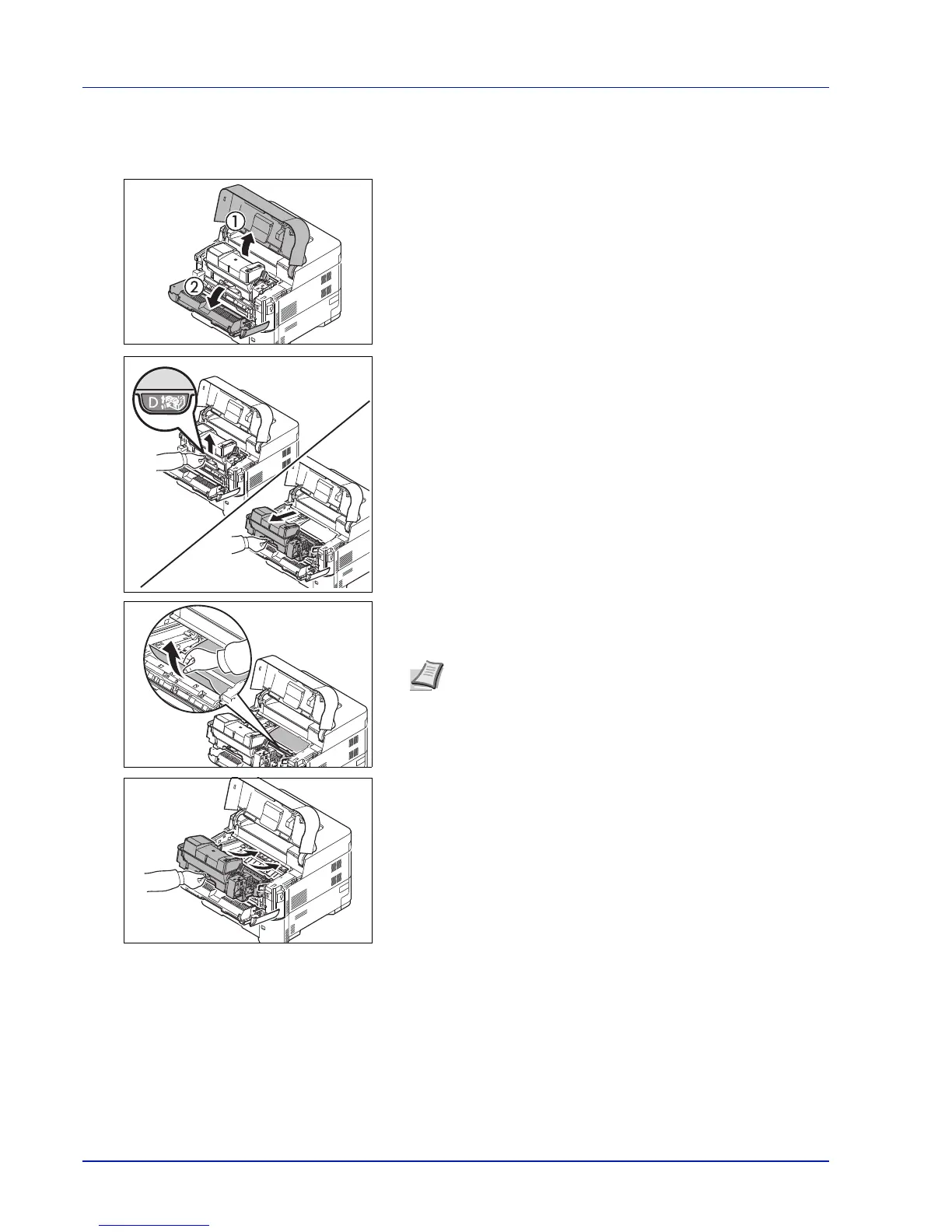 ①
②
D