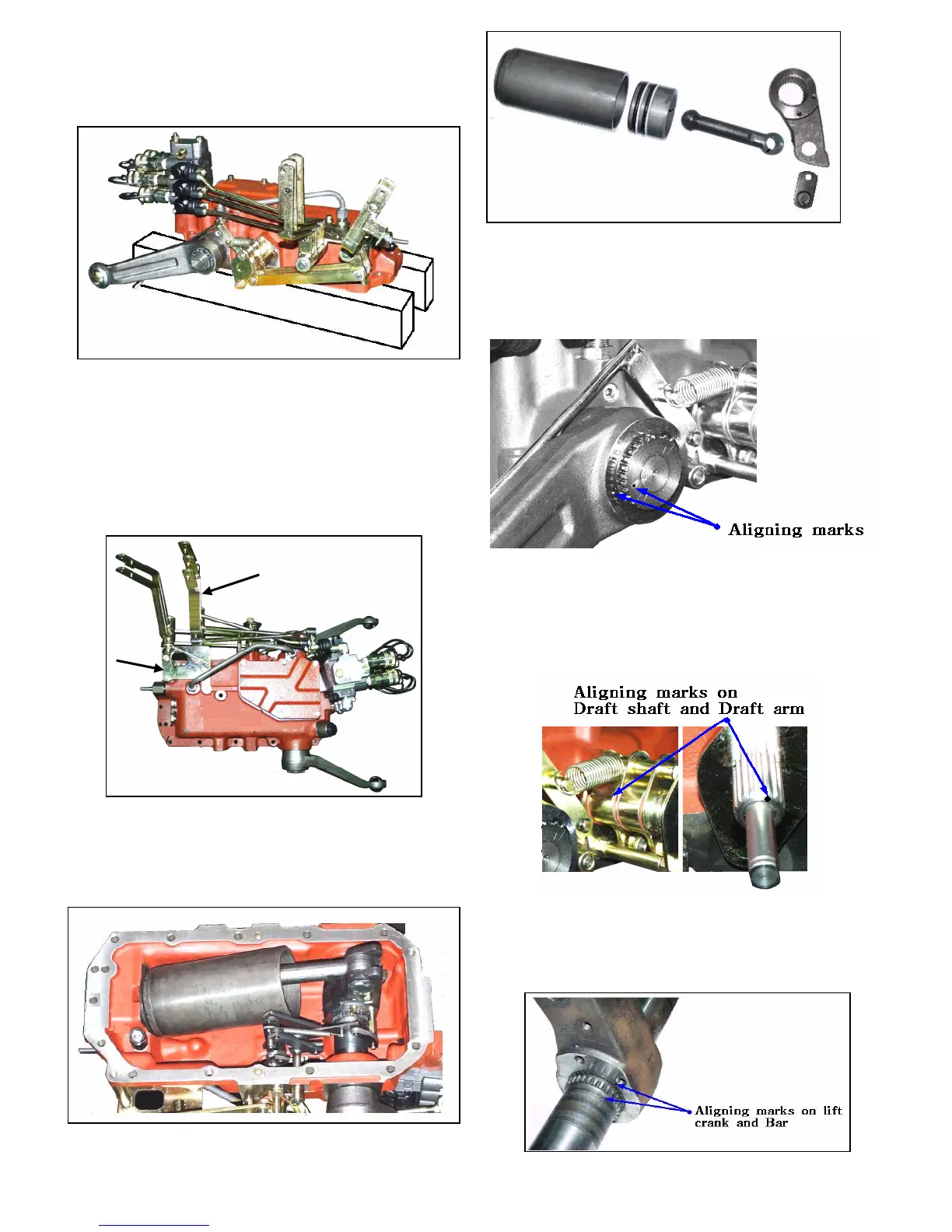 Aligning marks

Aligning marks on Draft shaft and Draft arm

Aligning marks on lift crank and Bar