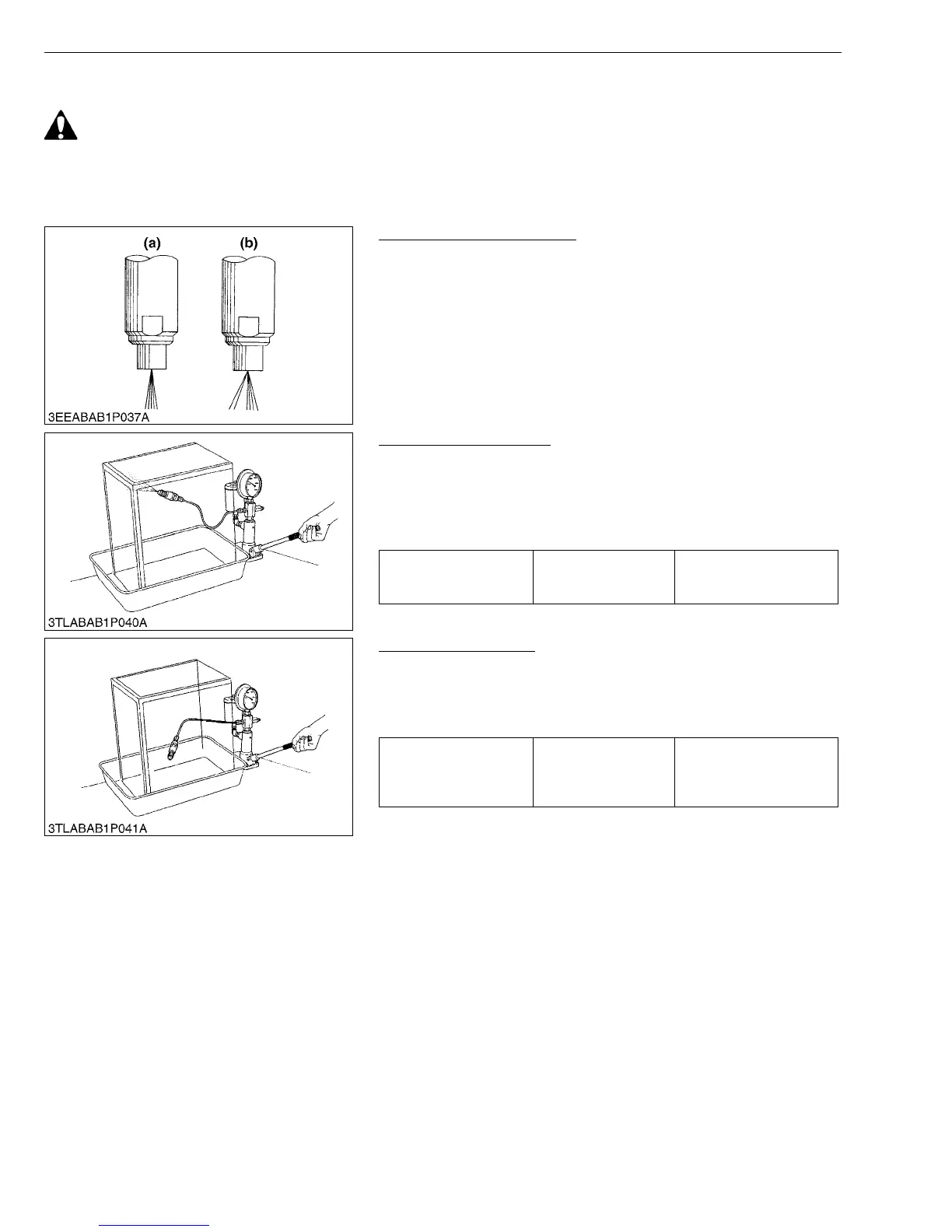 (a)

(b)

3EEABAB1P037A

3TLABAB1P040A

3TLABAB1P041A