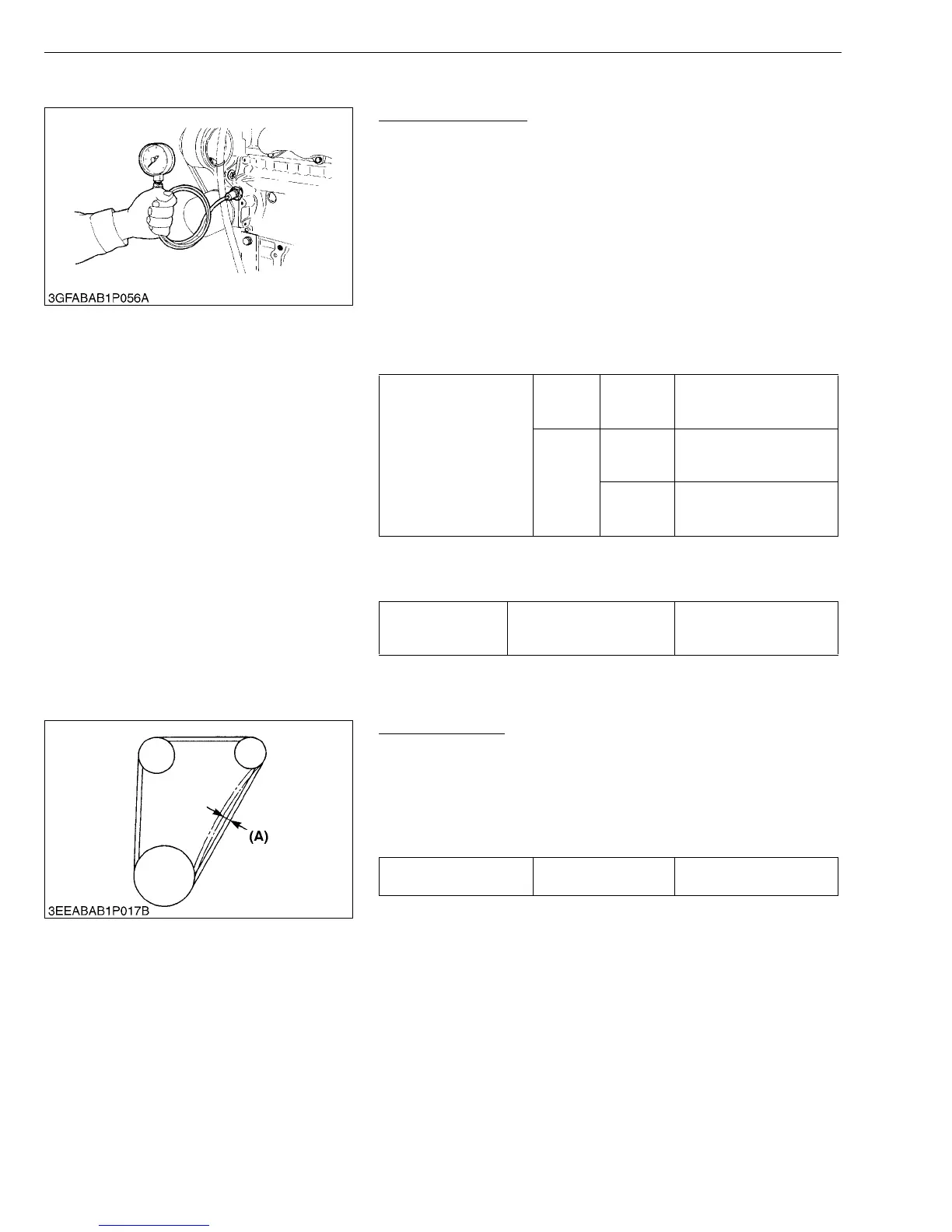 3GFABAB1P056A

(A)

3EEABAB1P017B