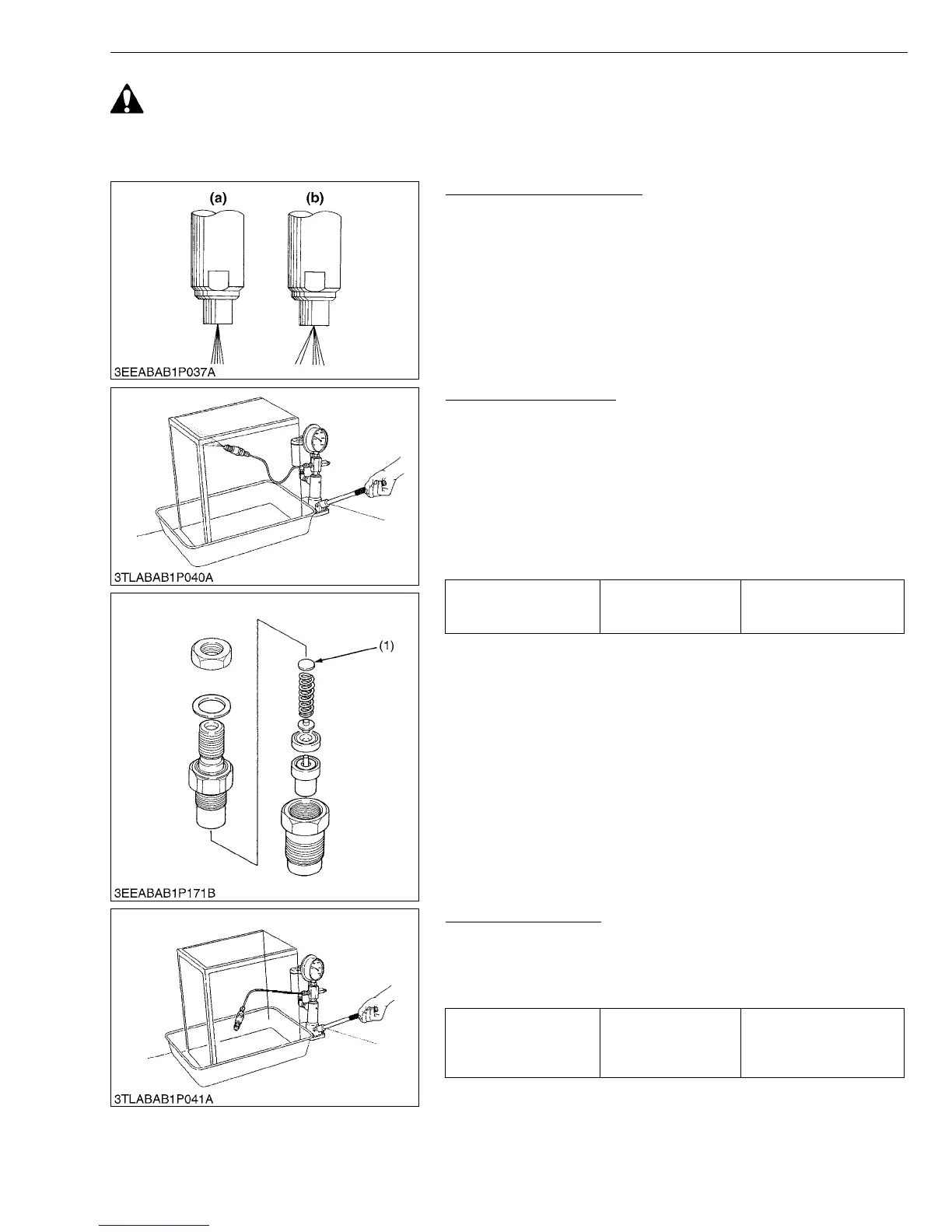 (a)

(b)

3EEABAB1P037A

3TLABAB1P040A

(1)

3EEABAB1P171B

3TLABAB1P041A