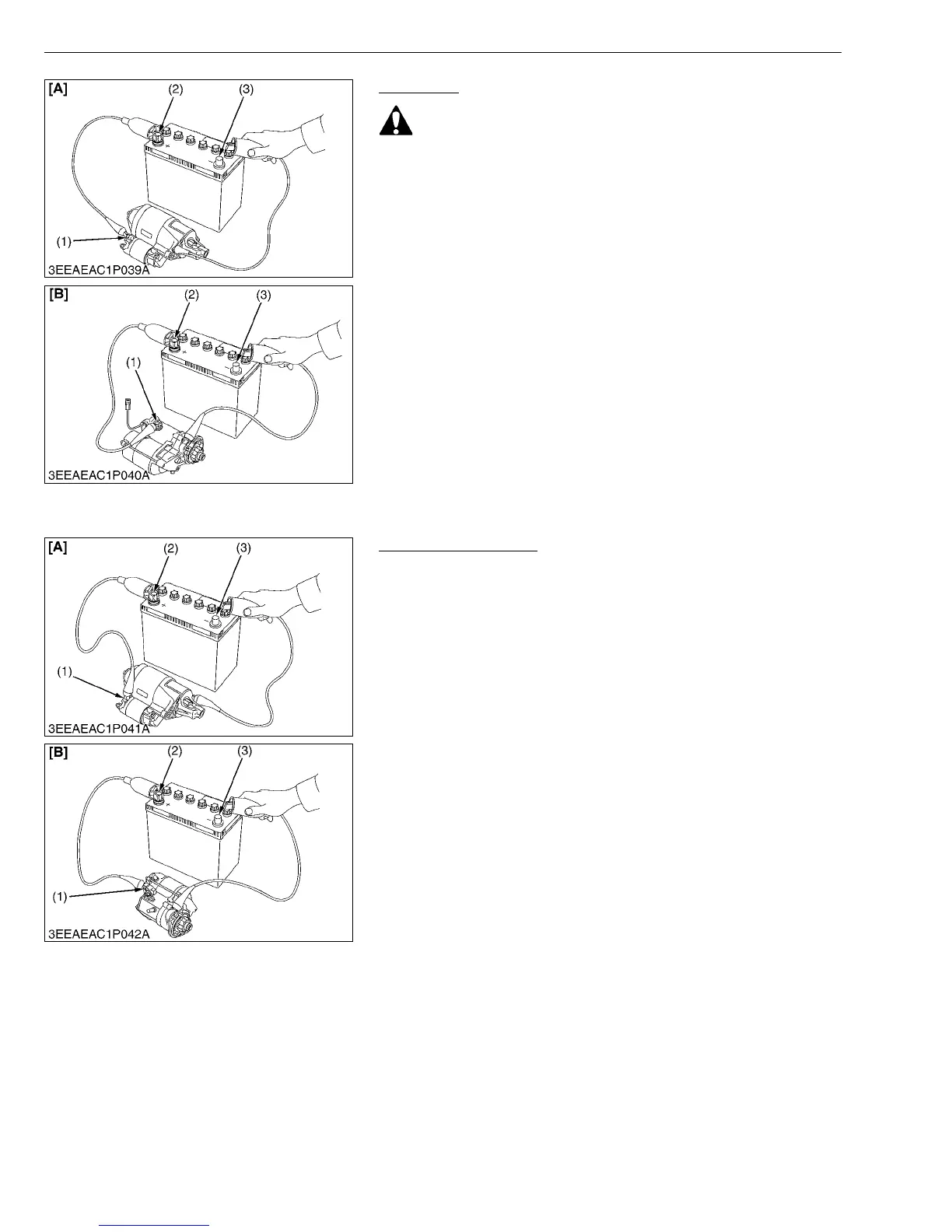 [A]

(2)

(3)

(1)

3EEAEAC1P039A

[B]

(2)

(3)

(1)

3EEAEAC1P040A

[A]

(2)

(3)

(1)

3EEAEAC1P041A

[B]

(2)

(3)

(1)

3EEAEAC1P042A