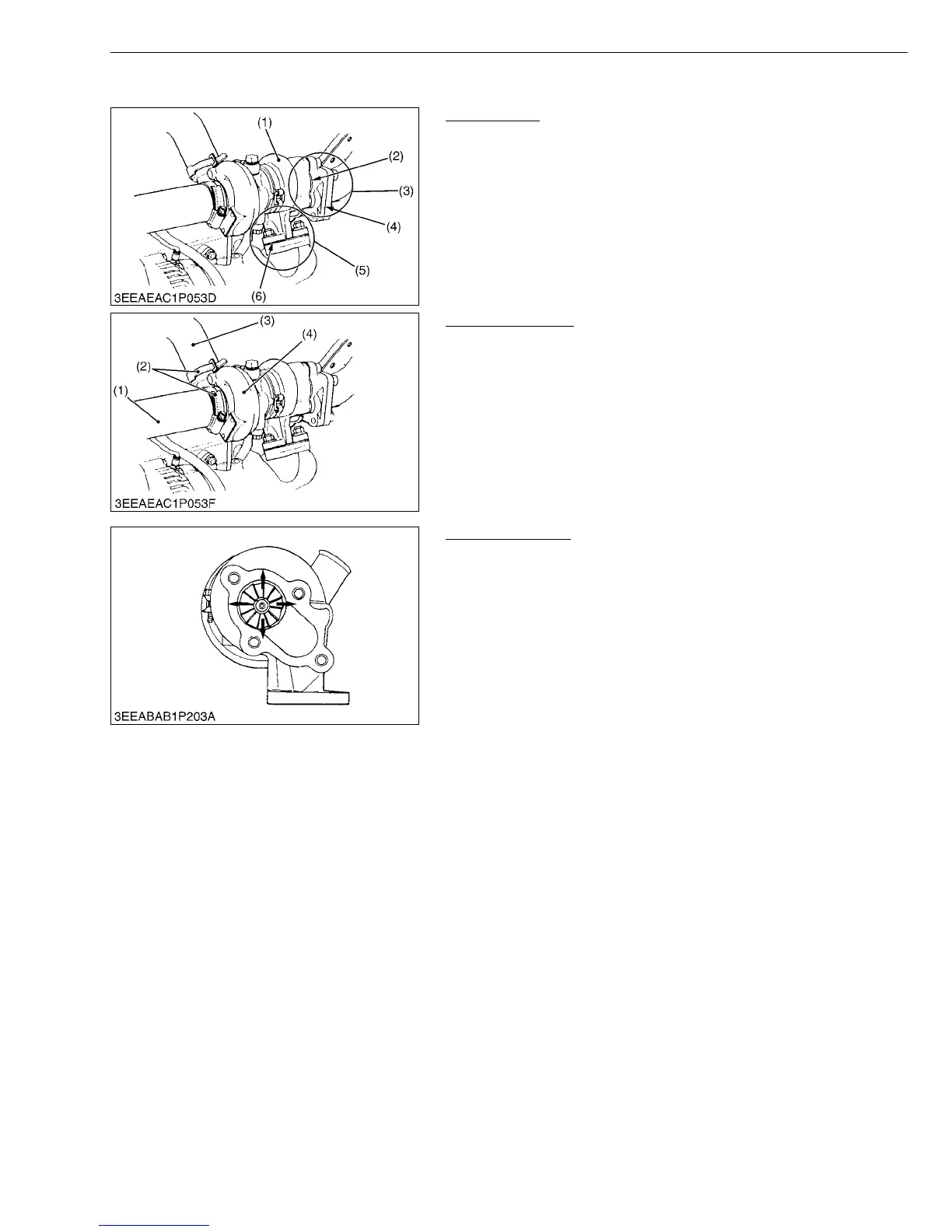 (1)
(2)
(3)
(4)
(5)
(6)
3EEAEAC1P053D

(3)
(4)
(2)
(1)
3EEAEAC1P053F

3EEABAB1P203A