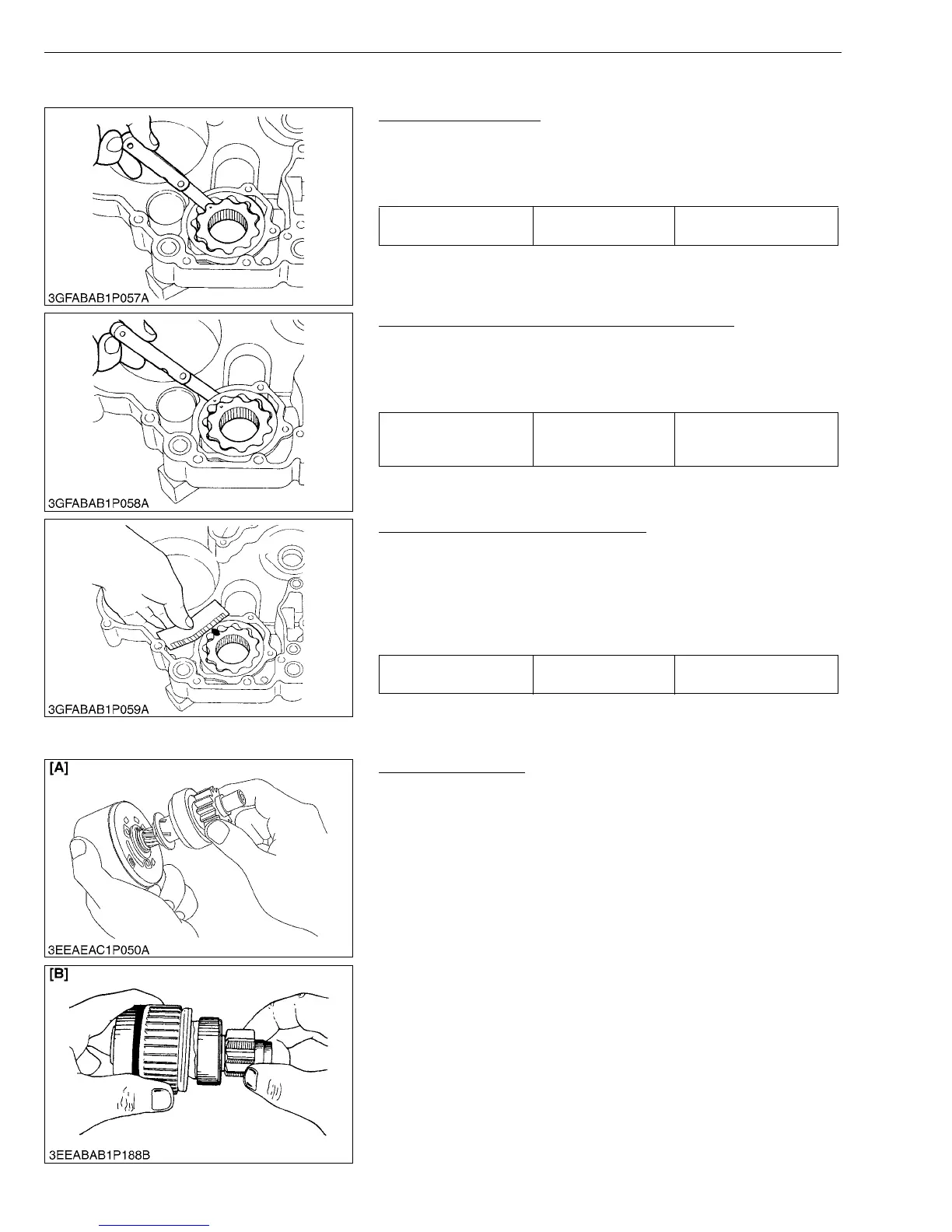 3GFABAB1P057A

3GFABAB1P058A

3GFABAB1P059A

[A]

3EEAEAC1P050A

[B]

3EEABAB1P188B