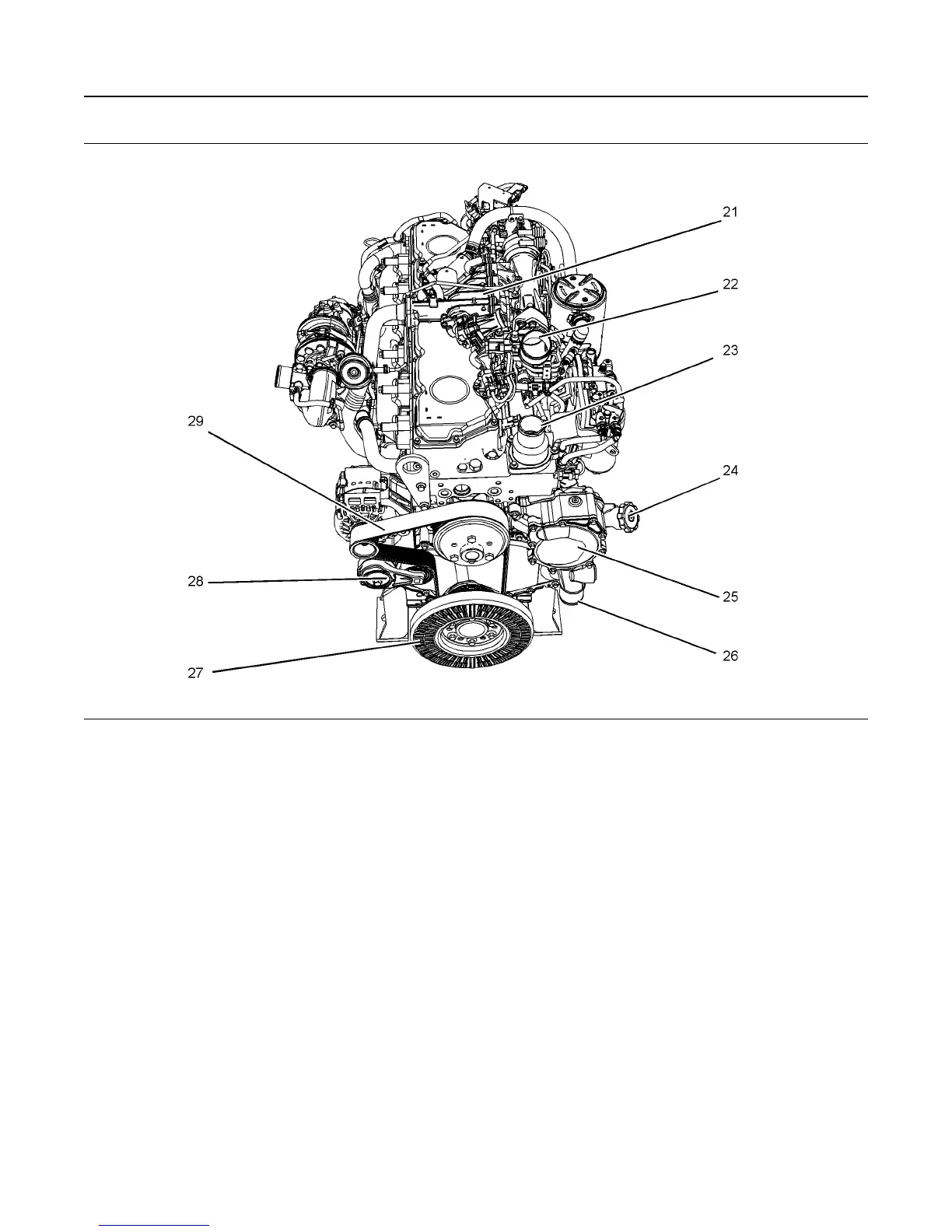 21
22
23
29
24
28
25
26
27