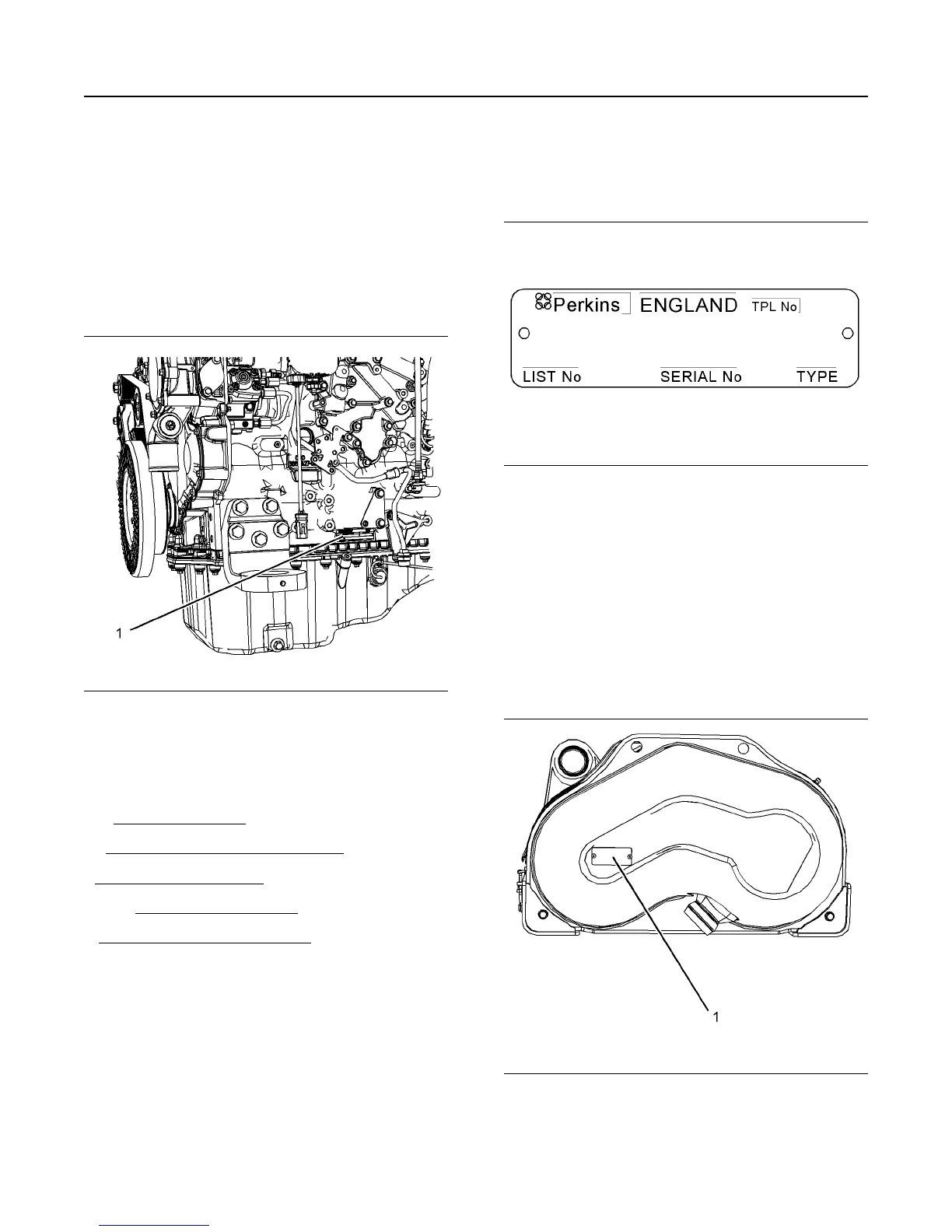 1

Perkins ENGLAND TPL No

LIST No SERIAL No TYPE

1