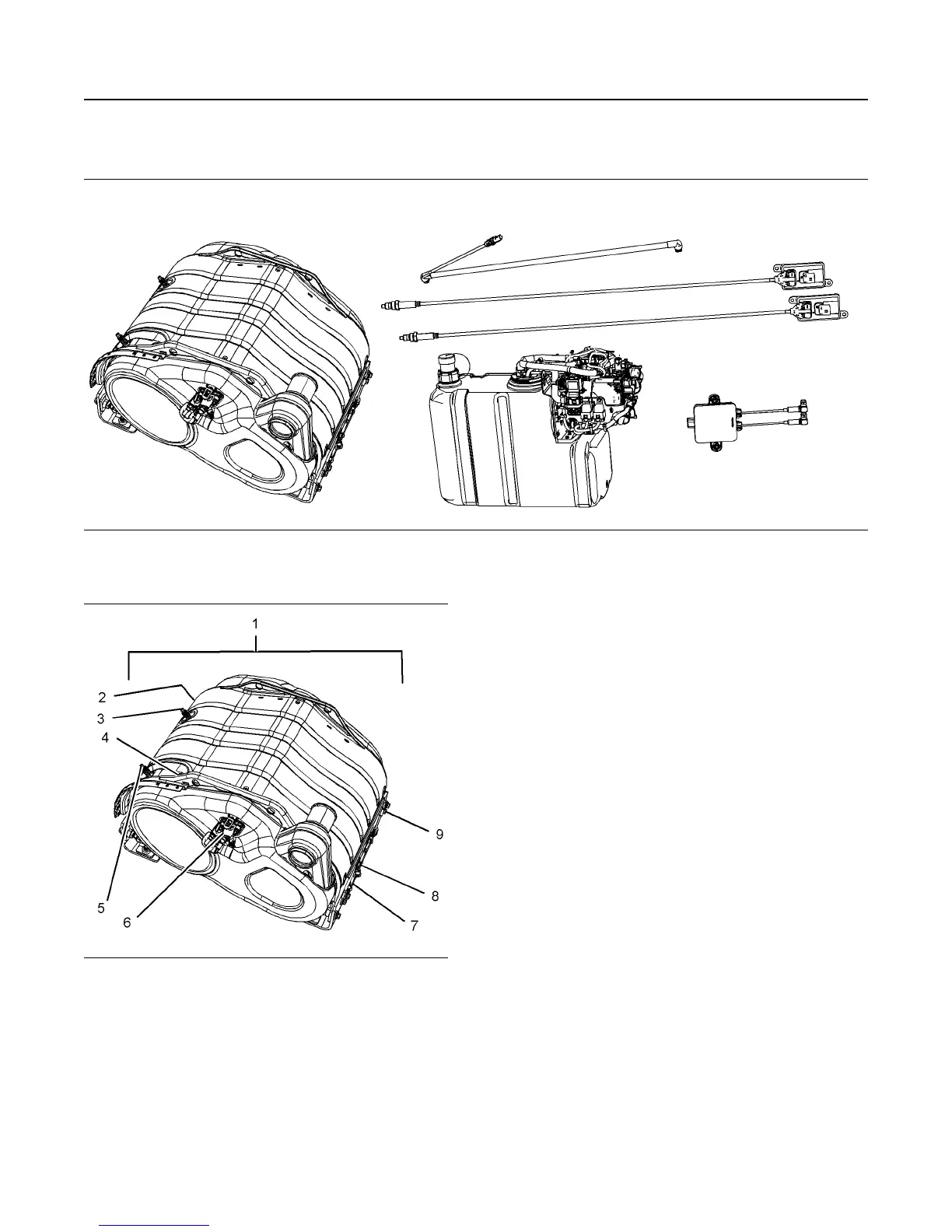 1

2

3

4

5

6

7

8

9