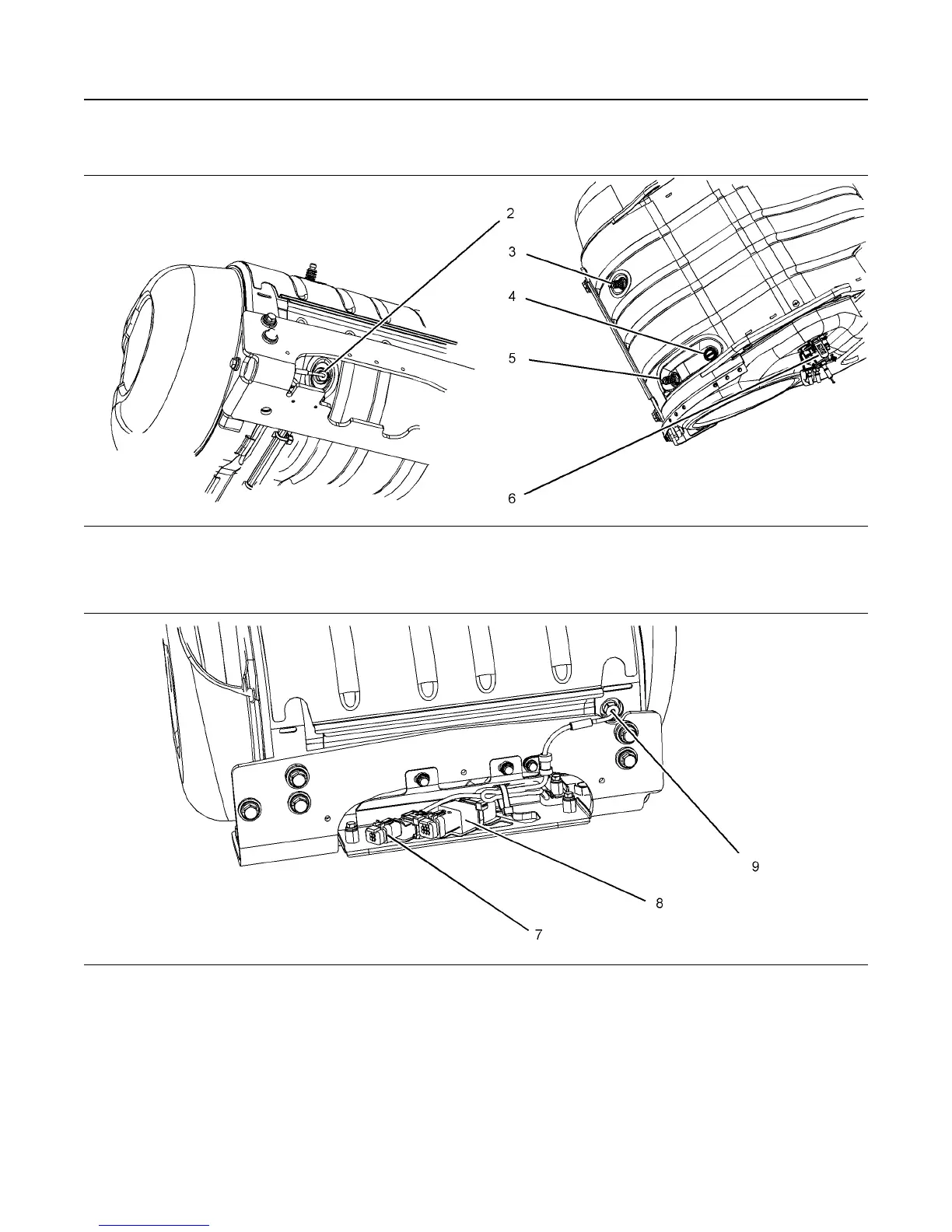 2

3

4

5

6

9

8

7