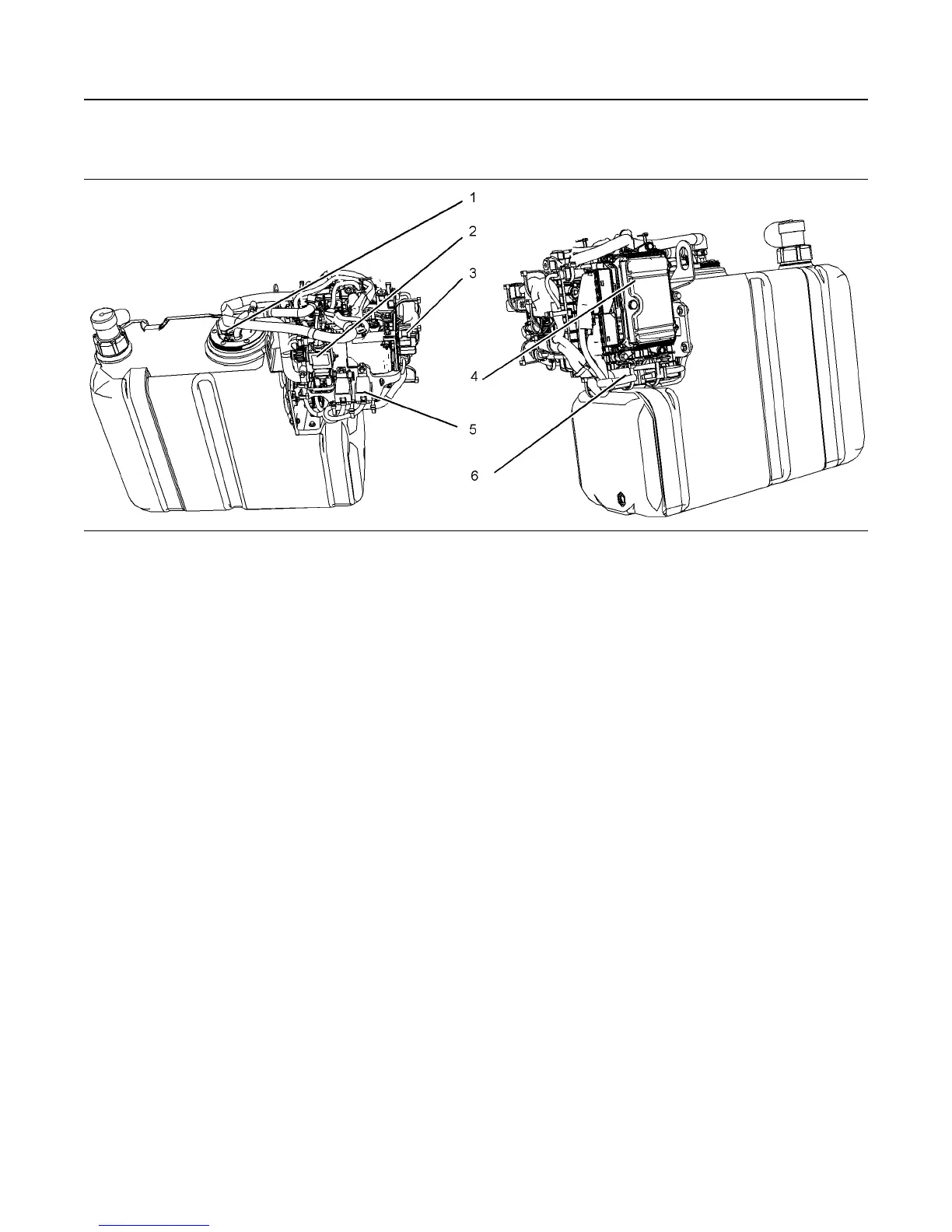 1
2
3
4
5
6