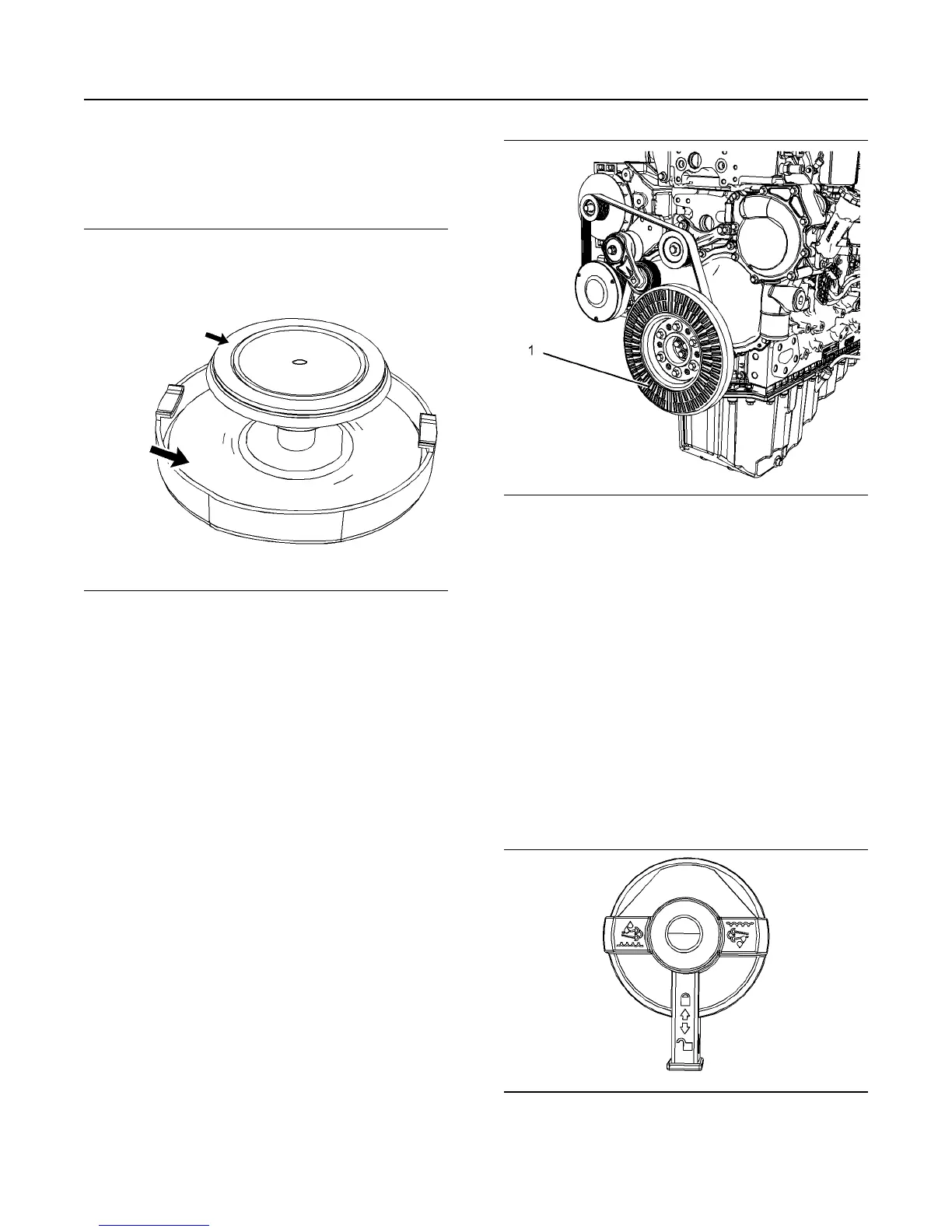 1