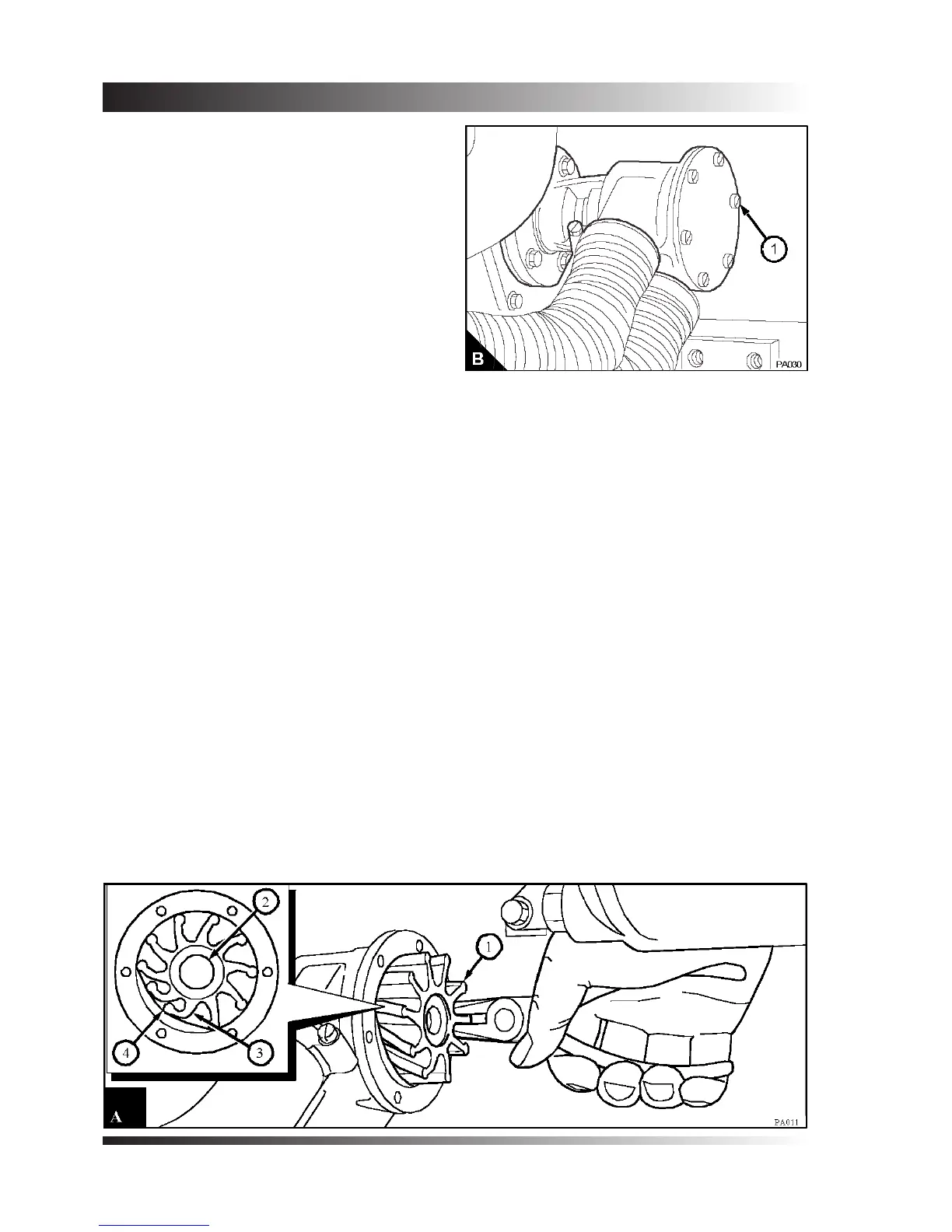 1

B

PA030

2

1

4

3

A

PA011