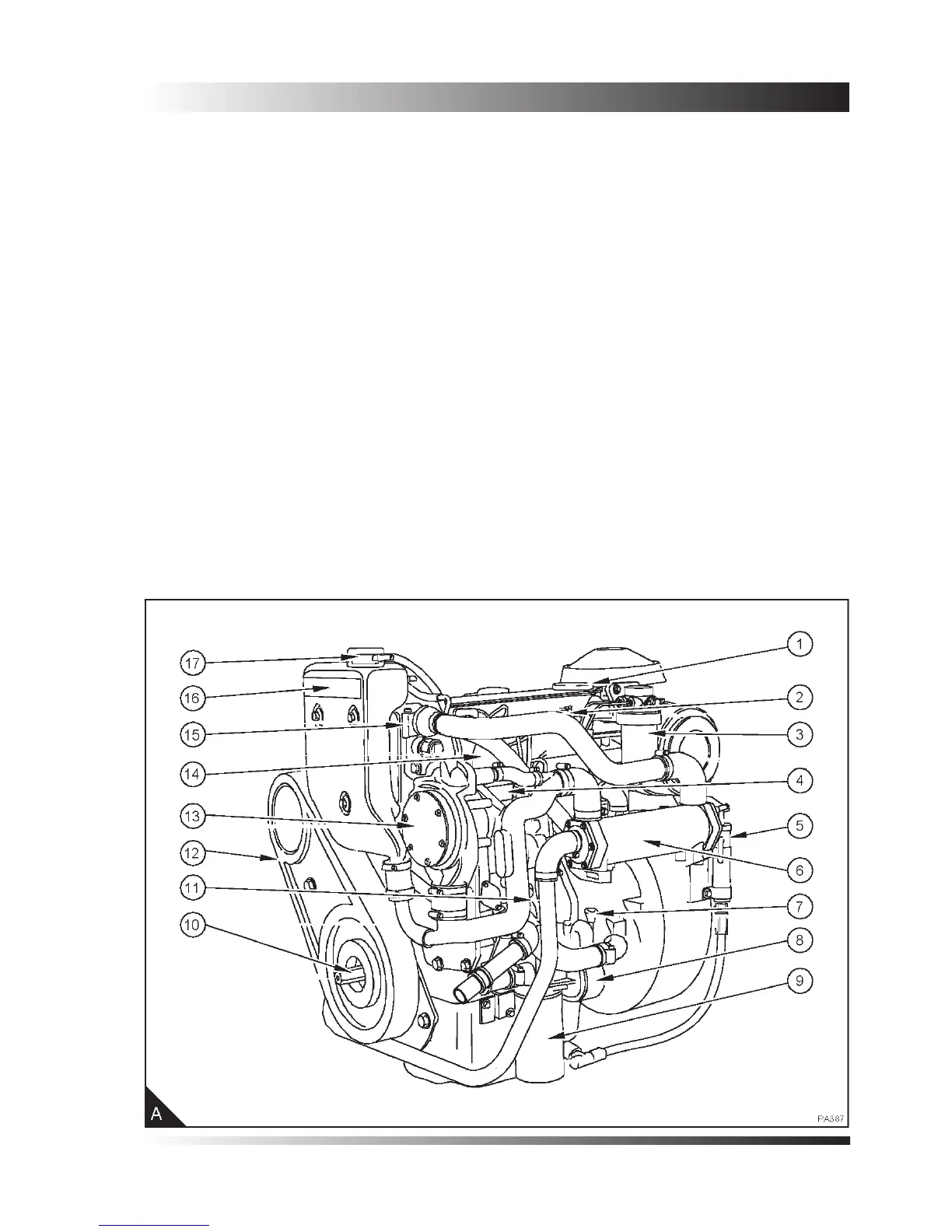 17
16
15
14
13
12
11
10
1
2
3
4
5
6
7
8
9
A
PA387