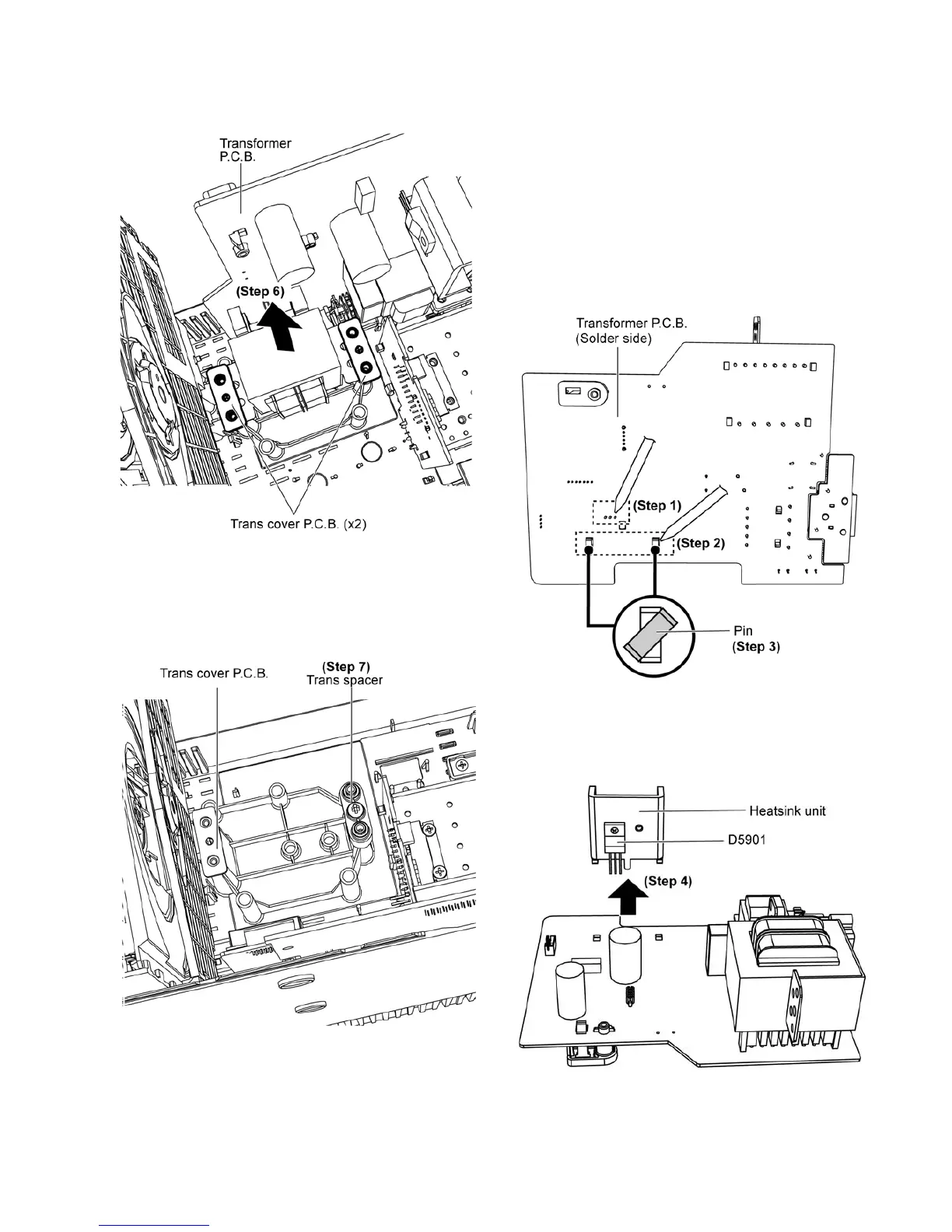 Transformer P.C.B.

(Step 6)

Trans cover P.C.B. (x2)

Trans cover P.C.B.

(Step 7)
Trans spacer

Transformer P.C.B.
(Solder side)

(Step 1)

(Step 2)

Pin
(Step 3)

Heatsink unit

D5901

(Step 4)