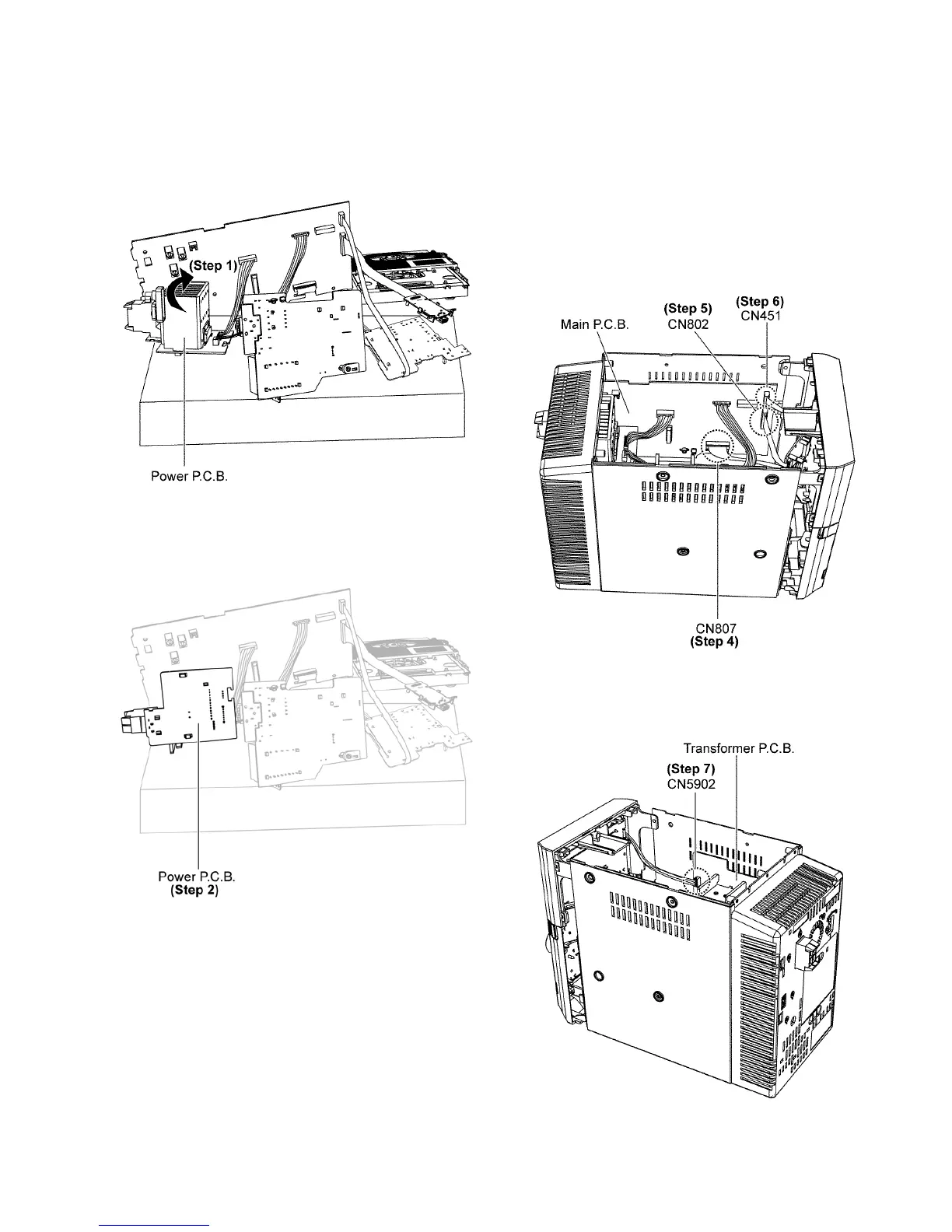 (Step 1)

Power P.C.B.

Power P.C.B.
(Step 2)

Main P.C.B.
(Step 5)
CN802
(Step 6)
CN451

CN807
(Step 4)

Transformer P.C.B.
(Step 7)
CN5902