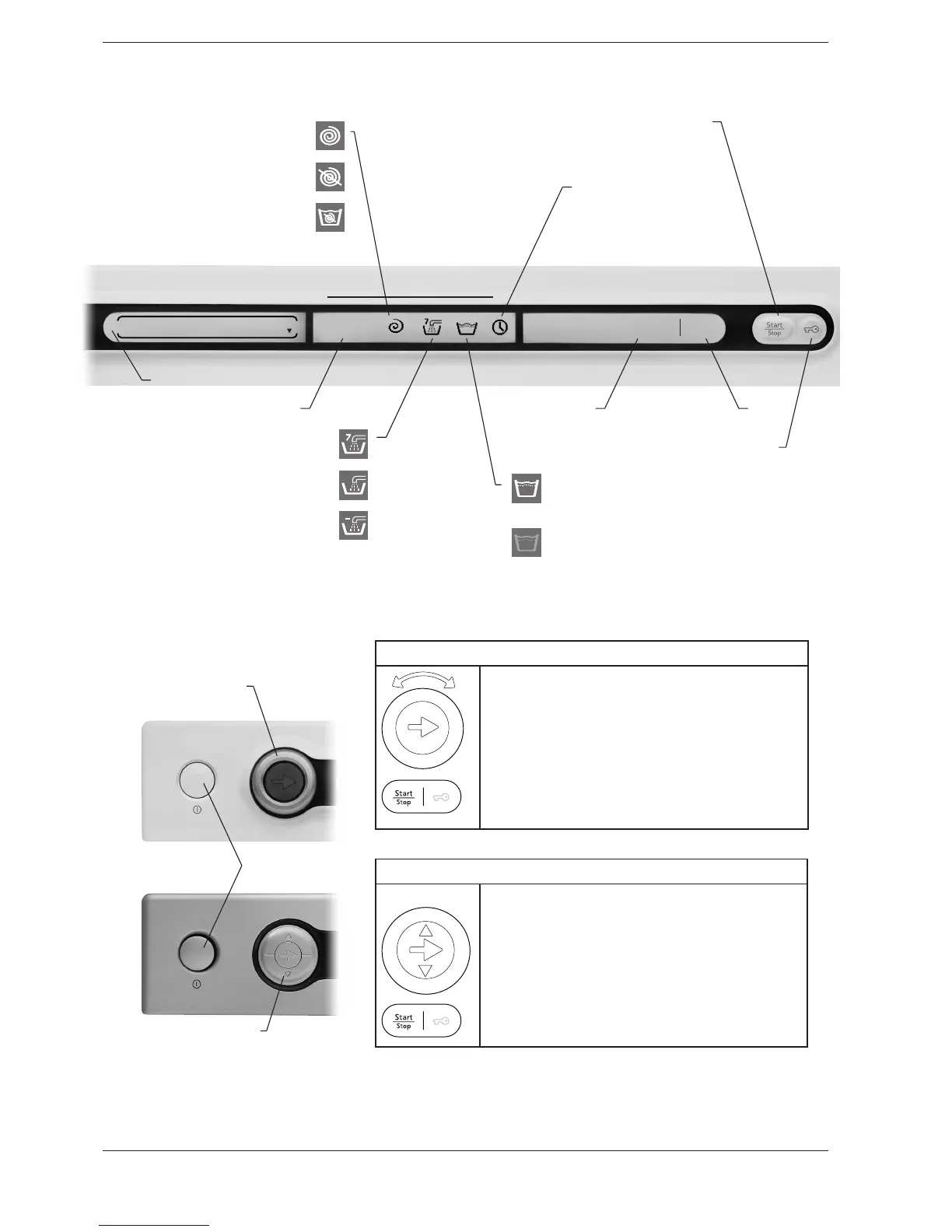 Start
Stop

Start
Stop

Start
Stop