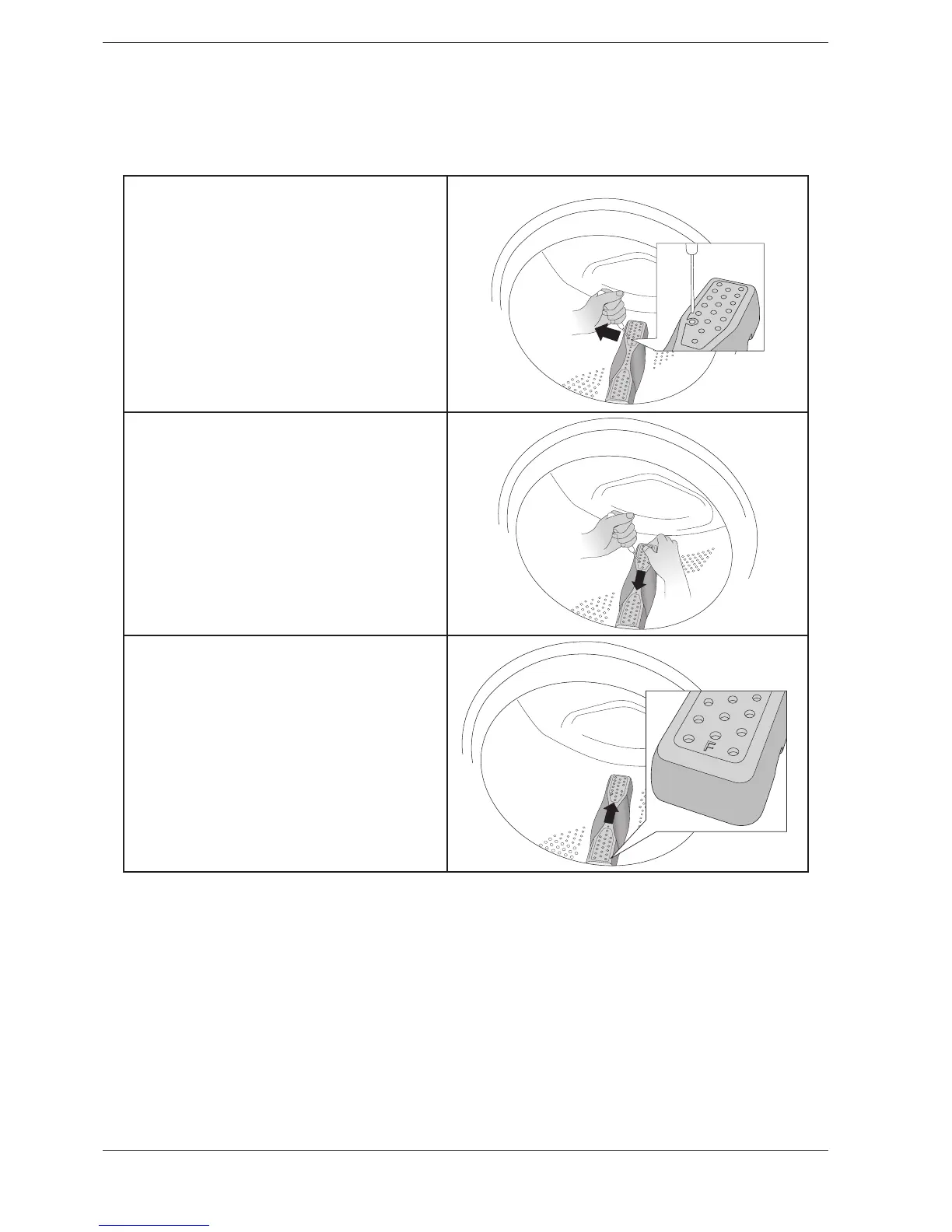 F