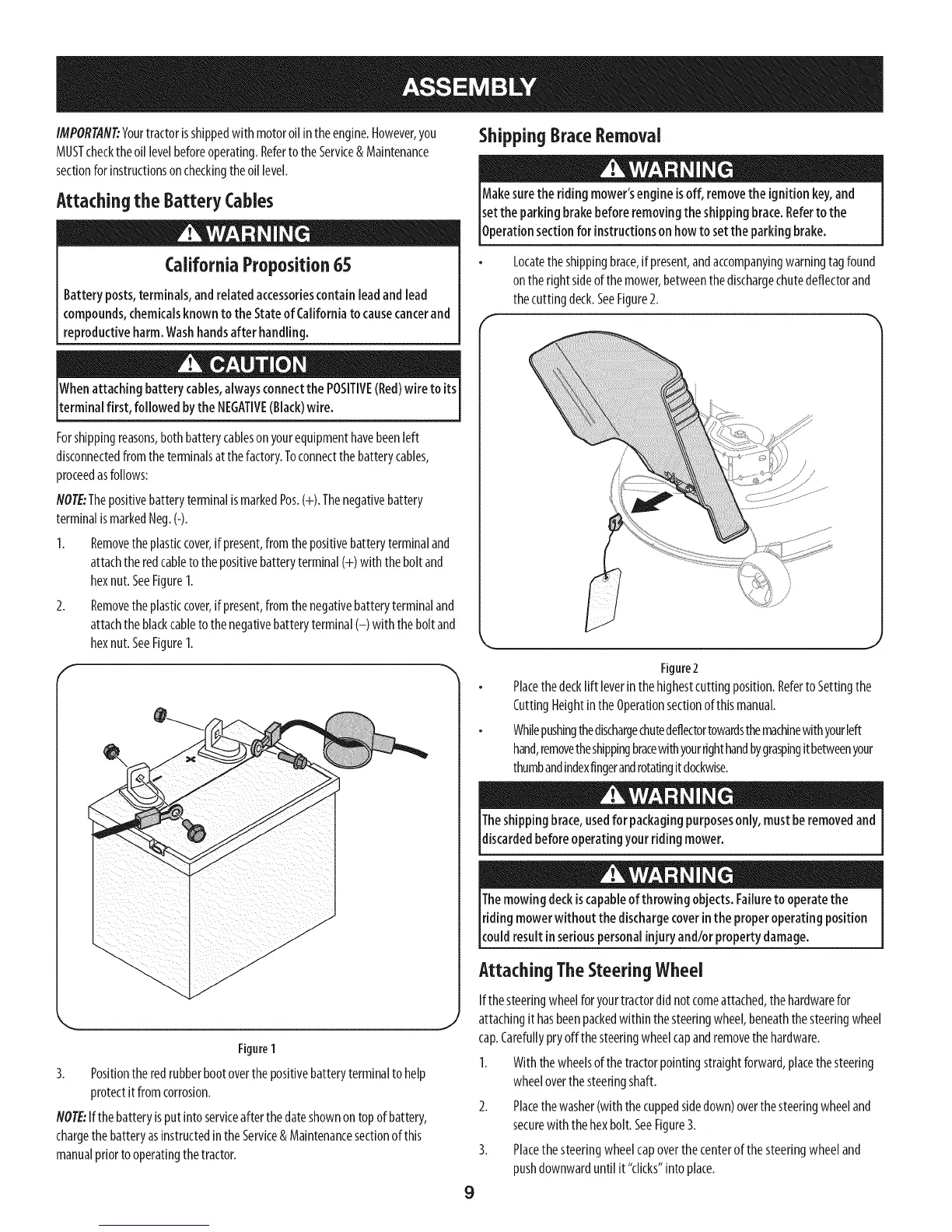 ASSEMBLY

IMPORTANT: Your tractor is shipped with motor oil in the engine. However, you MUST check the oil level before operating. Refer to the Service & Maintenance section for instructions on checking the oil level.

Attaching the Battery Cables

WARNING

California Proposition 65

Battery posts, terminals, and related accessories contain lead and lead compounds, chemicals known to the State of California to cause cancer and reproductive harm. Wash hands after handling.

CAUTION

When attaching battery cables, always connect the POSITIVE (Red) wire to its terminal first, followed by the NEGATIVE (Black) wire.

For shipping reasons, both battery cables on your equipment have been left disconnected from the terminals at the factory. To connect the battery cables, proceed as follows:

NOTE: The positive battery terminal is marked Pos. (+). The negative battery terminal is marked Neg. (-).

1. Remove the plastic cover, if present, from the positive battery terminal and attach the red cable to the positive battery terminal (+) with the bolt and hex nut. See Figure 1.

2. Remove the plastic cover, if present, from the negative battery terminal and attach the black cable to the negative battery terminal (–) with the bolt and hex nut. See Figure 1.

Figure 1

3. Position the red rubber boot over the positive battery terminal to help protect it from corrosion.

NOTE: If the battery is put into service after the date shown on top of battery, charge the battery as instructed in the Service & Maintenance section of this manual prior to operating the tractor.

Shipping Brace Removal

WARNING

Make sure the riding mower's engine is off, remove the ignition key, and set the parking brake before removing the shipping brace. Refer to the Operation section for instructions on how to set the parking brake.

• Locate the shipping brace, if present, and accompanying warning tag found on the right side of the mower, between the discharge chute deflector and the cutting deck. See Figure 2.

Figure 2

• Place the deck lift lever in the highest cutting position. Refer to Setting the Cutting Height in the Operation section of this manual.

• While pushing the discharge chute deflector towards the machine with your left hand, remove the shipping brace with your right hand by grasping it between your thumb and index finger and rotating it clockwise.

WARNING

The shipping brace, used for packaging purposes only, must be removed and discarded before operating your riding mower.

WARNING

The mowing deck is capable of throwing objects. Failure to operate the riding mower without the discharge cover in the proper operating position could result in serious personal injury and/or property damage.

Attaching The Steering Wheel

If the steering wheel for your tractor did not come attached, the hardware for attaching it has been packed within the steering wheel, beneath the steering wheel cap. Carefully pry off the steering wheel cap and remove the hardware.

1. With the wheels of the tractor pointing straight forward, place the steering wheel over the steering shaft.

2. Place the washer (with the cupped side down) over the steering wheel and secure with the hex bolt. See Figure 3.

3. Place the steering wheel cap over the center of the steering wheel and push downward until it "clicks" into place.

9