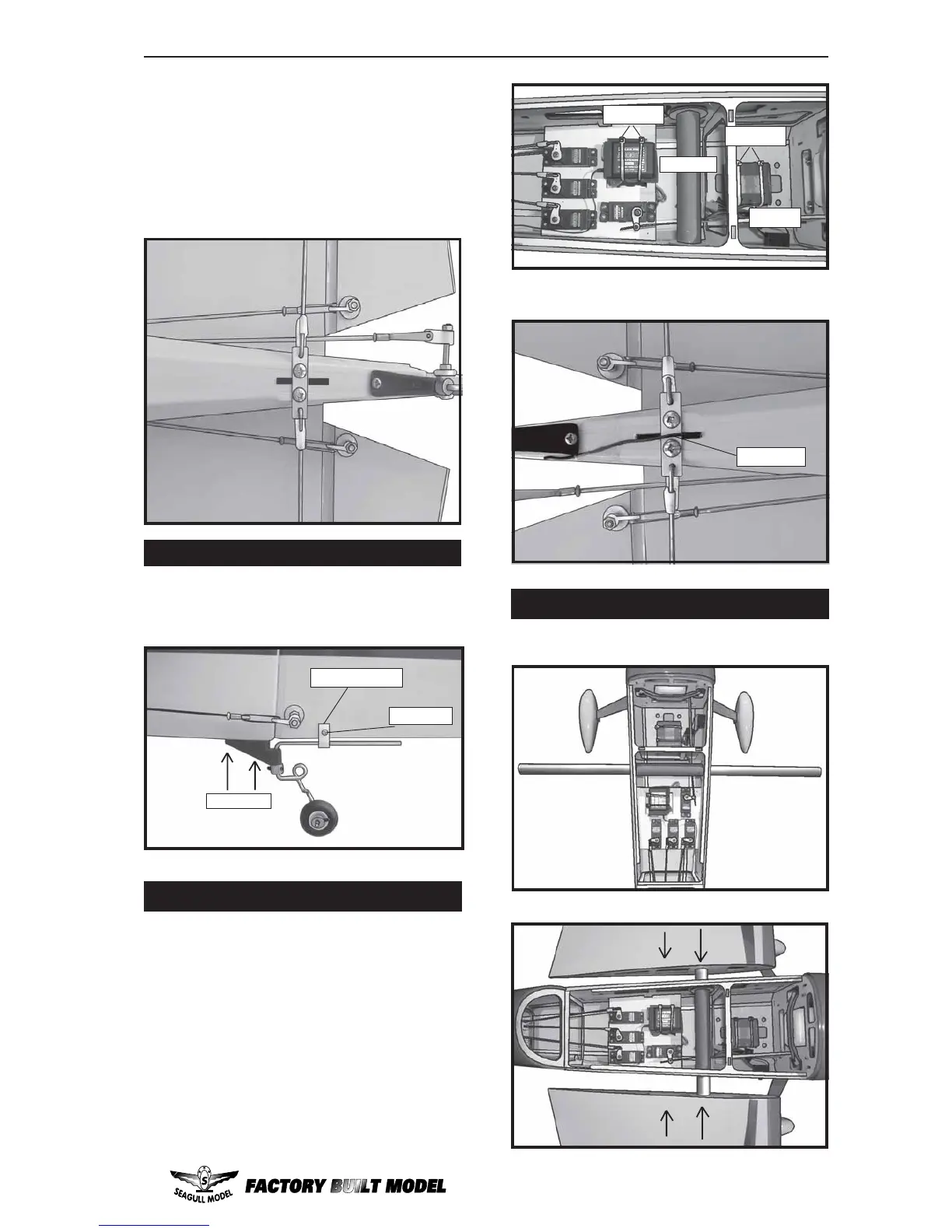 SEAGULL MODEL

FACTORY BUILT MODEL