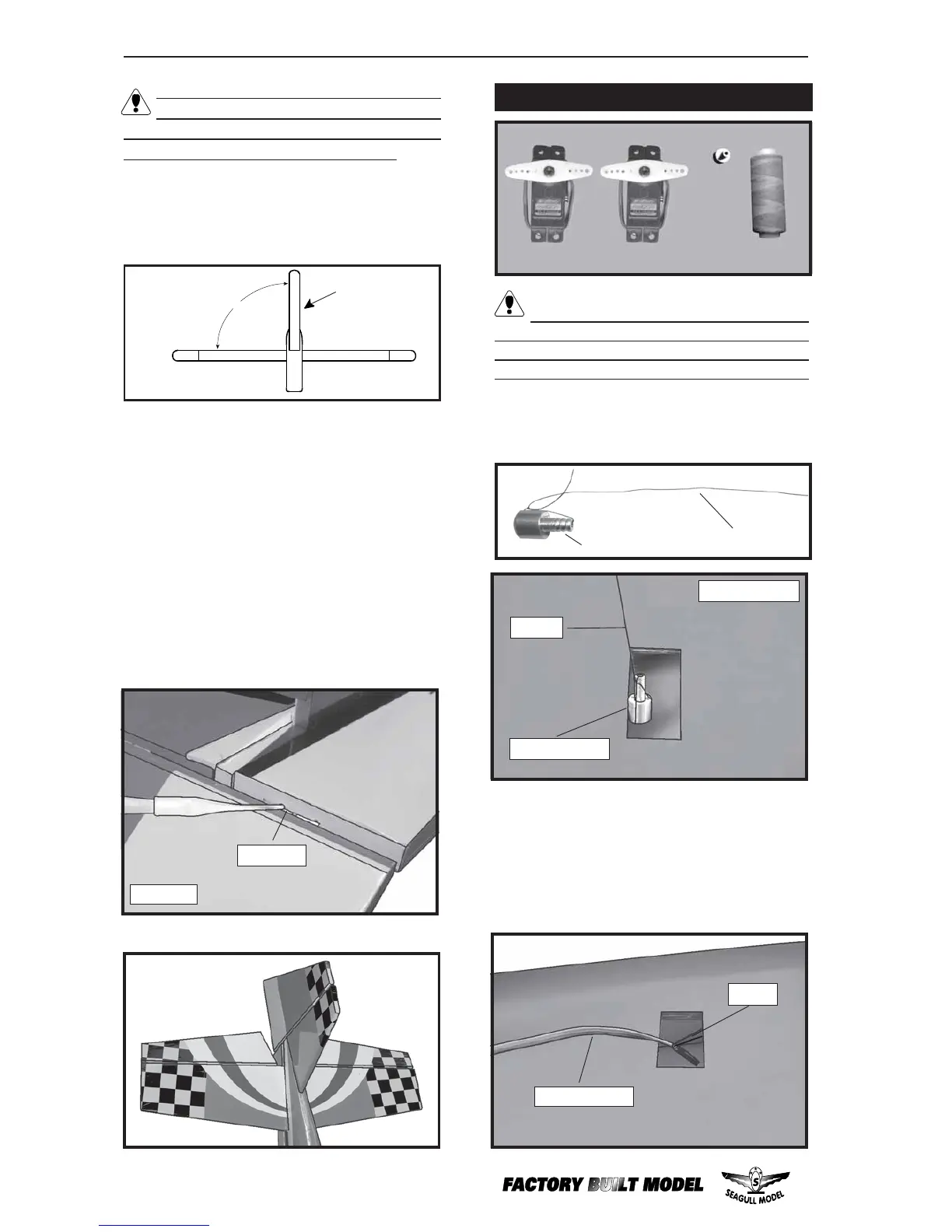 FACTORY BUILT MODEL

SEAGULL MODEL