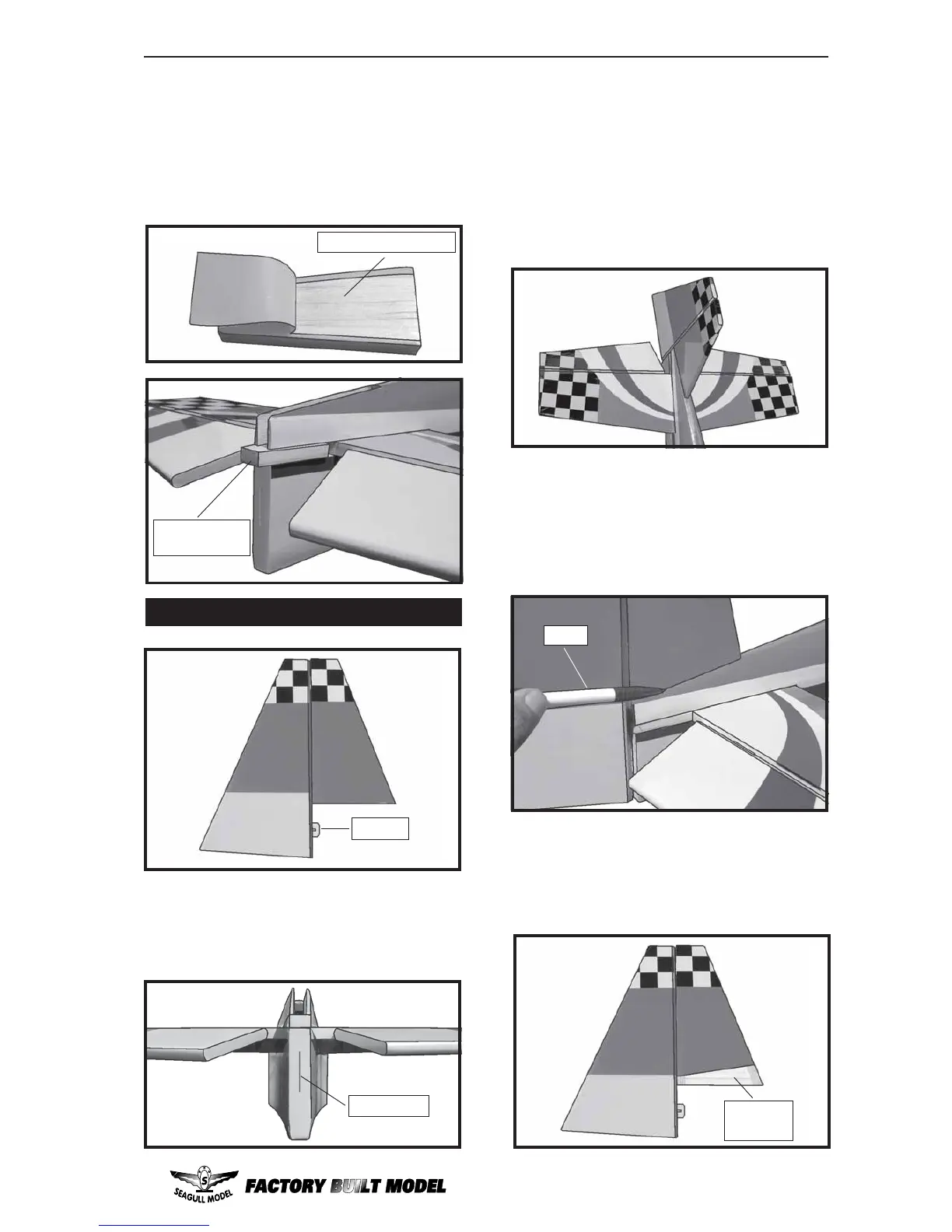 SEAGULL MODEL FACTORY BUILT MODEL