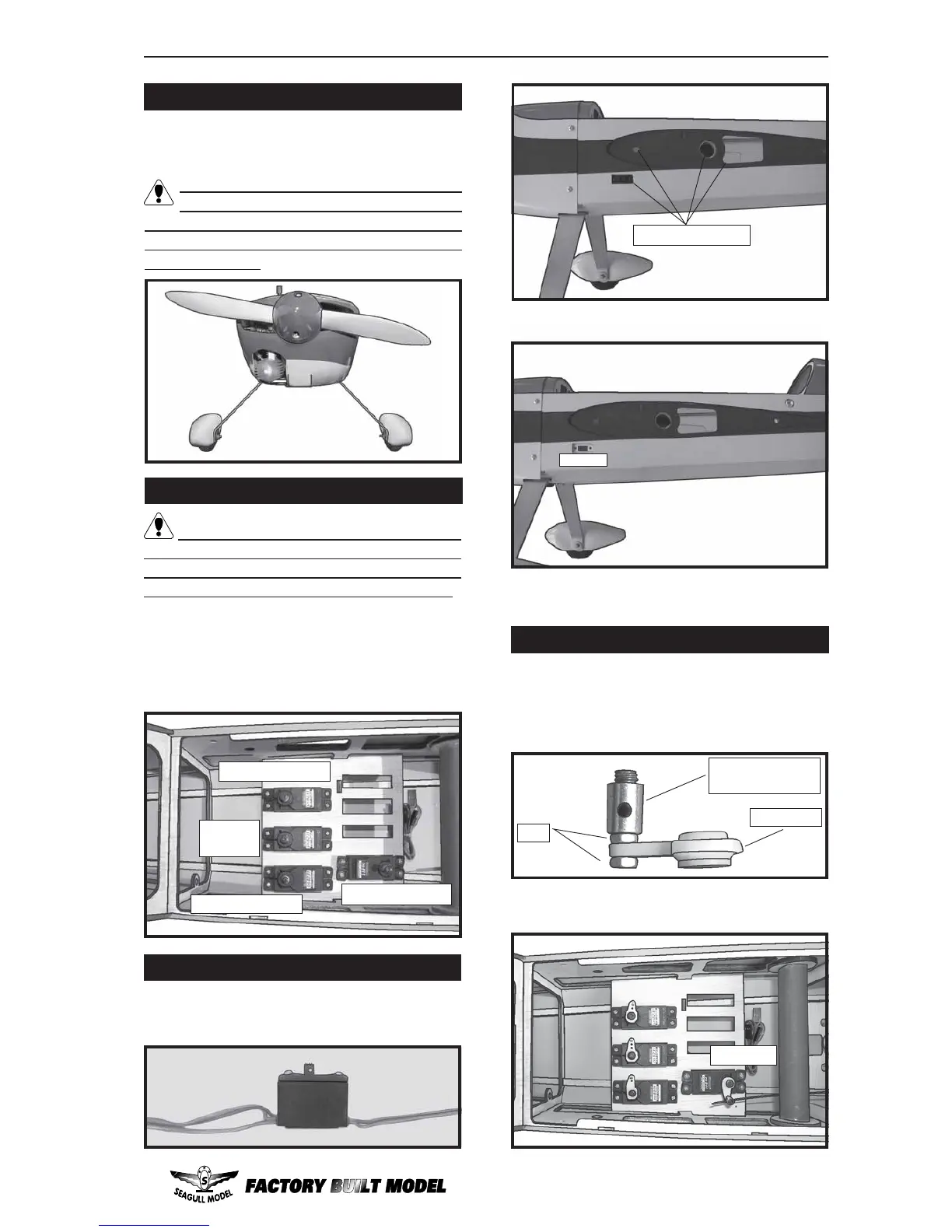 SEAGULL MODEL

FACTORY BUILT MODEL