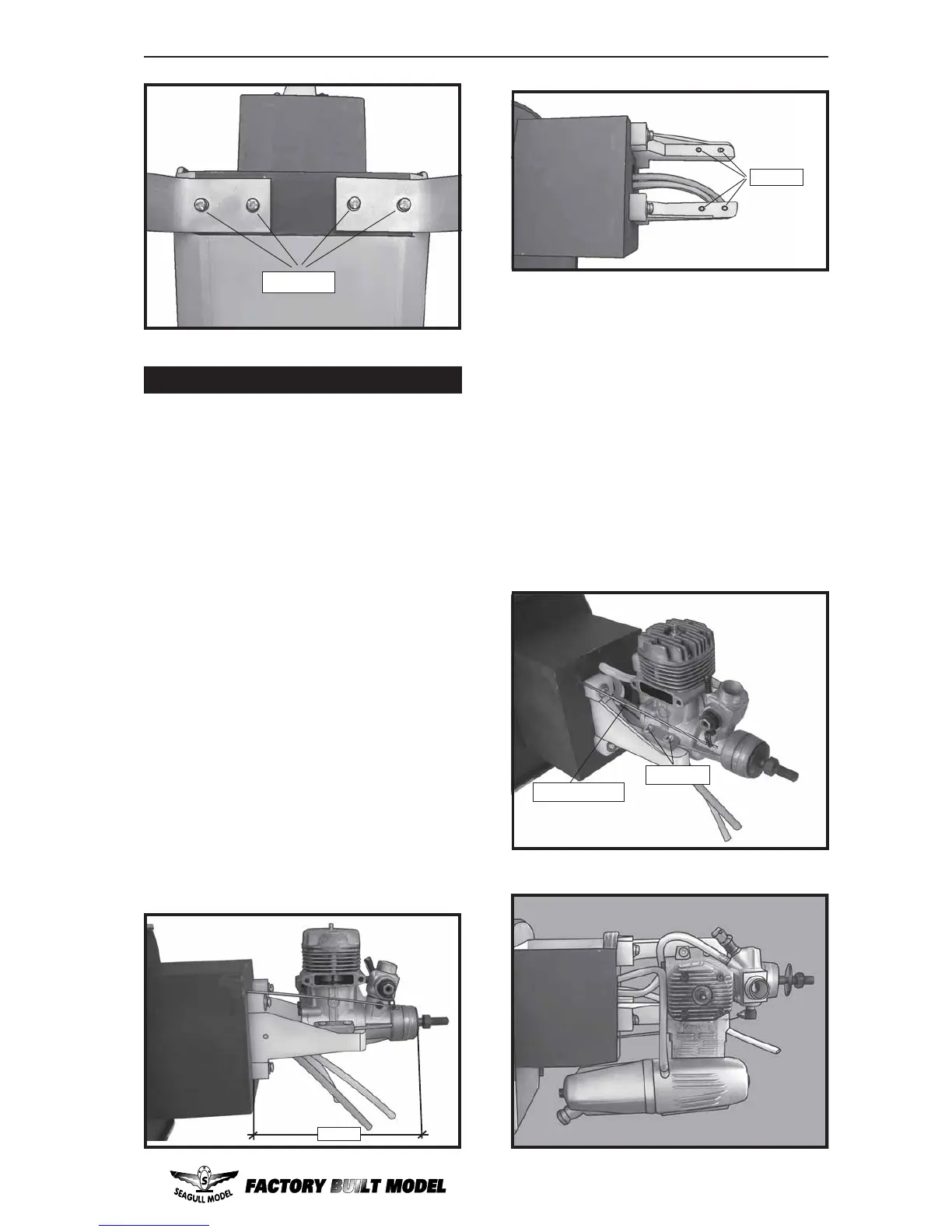 SEAGULL MODEL

FACTORY BUILT MODEL