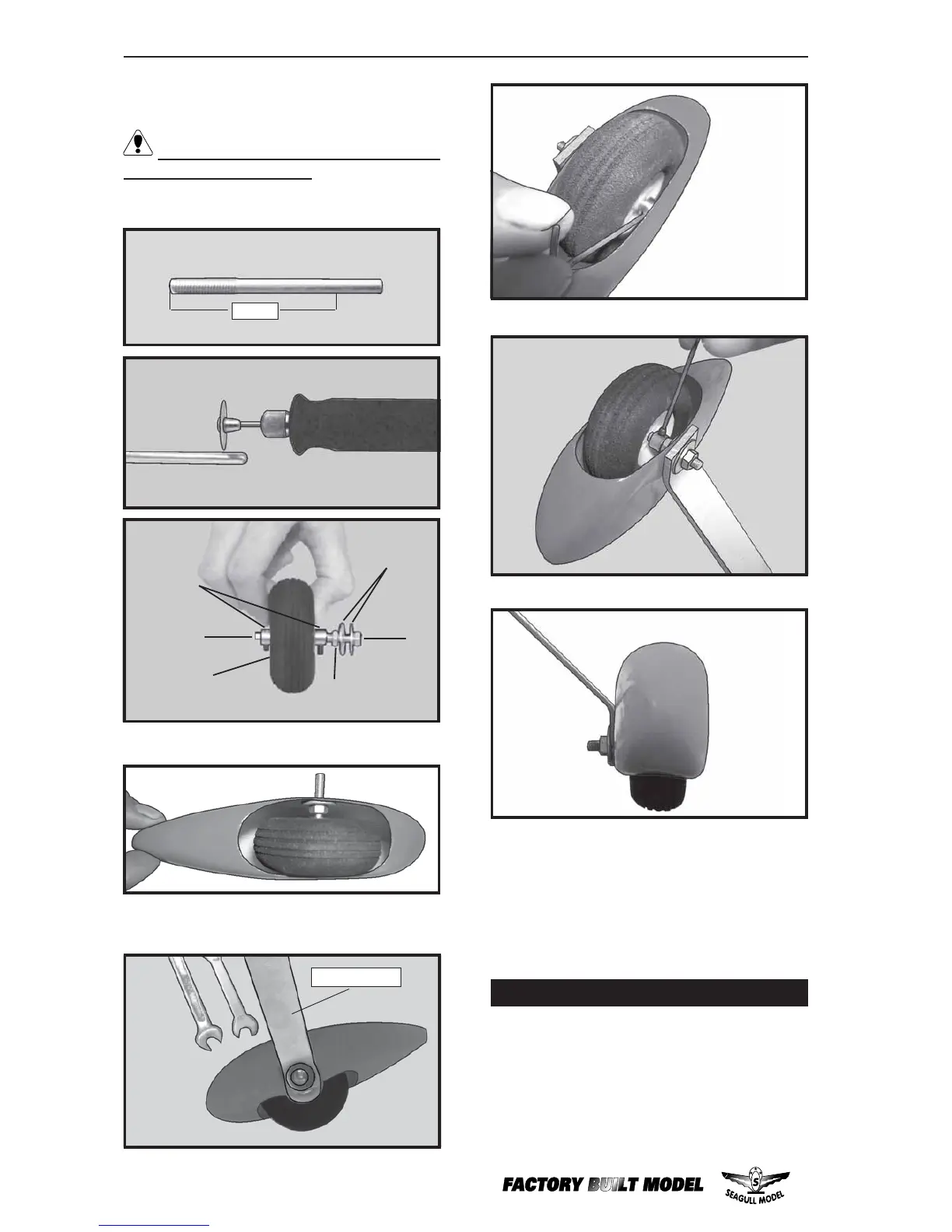 FACTORY BUILT MODEL

SEAGULL MODEL