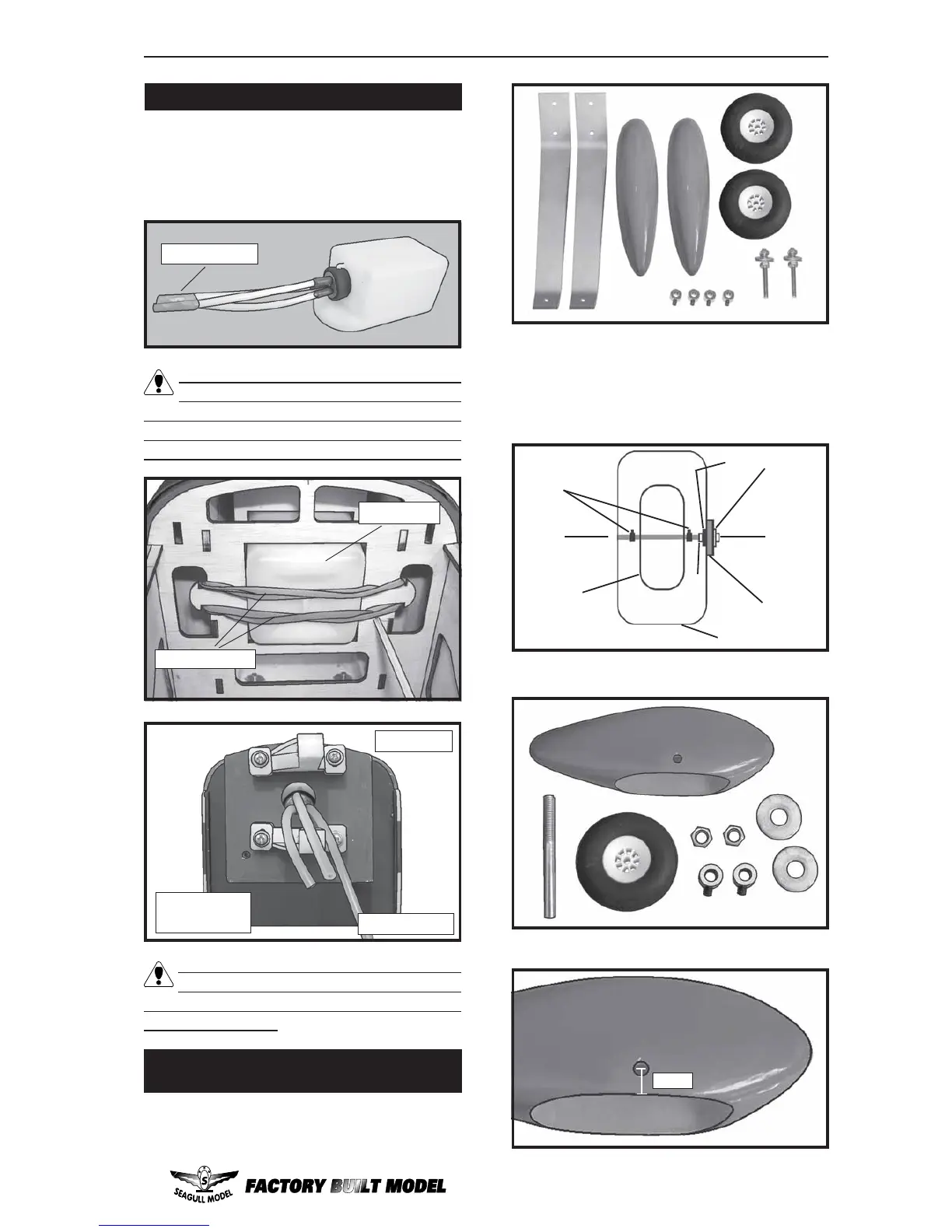 SEAGULL MODEL

FACTORY BUILT MODEL