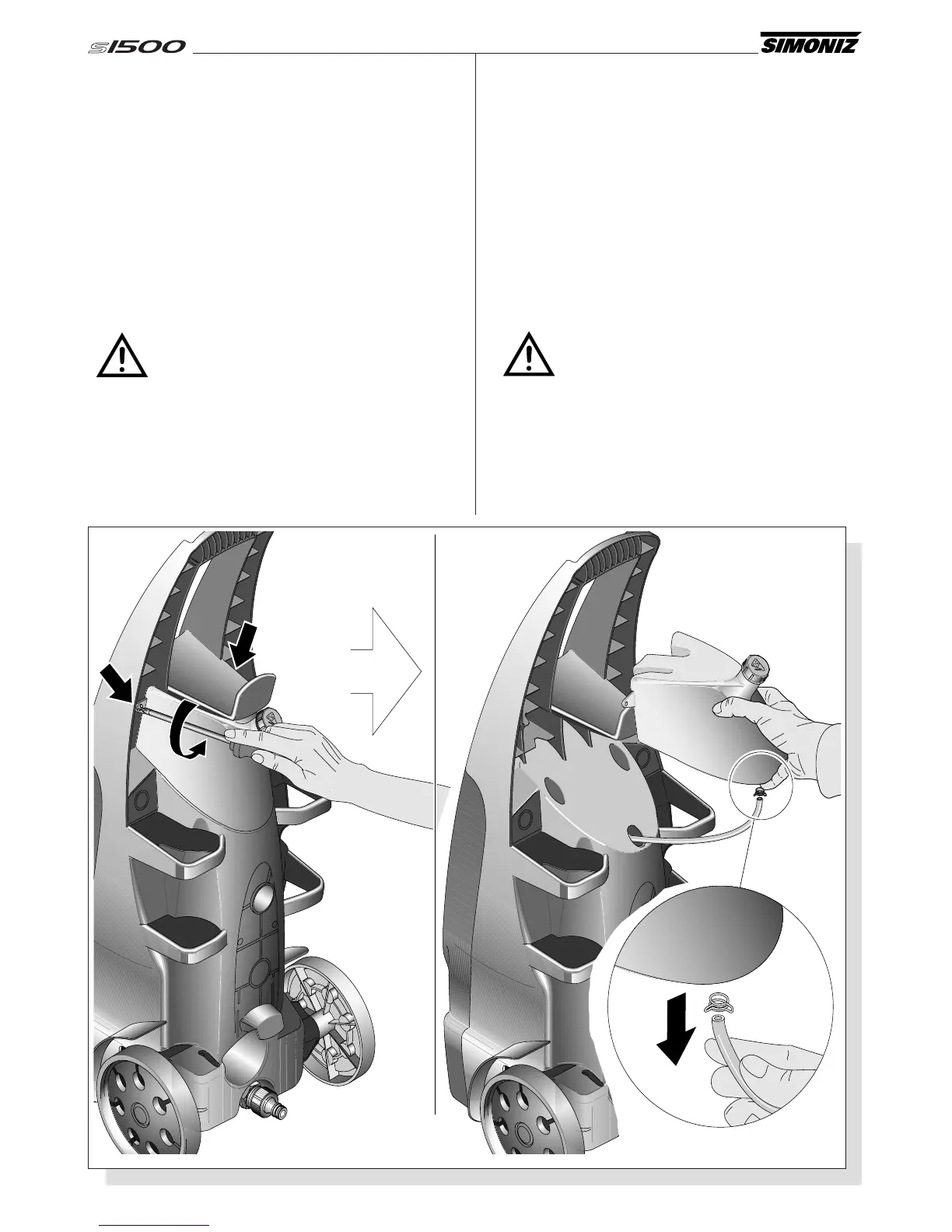 S1500

SIMONIZ