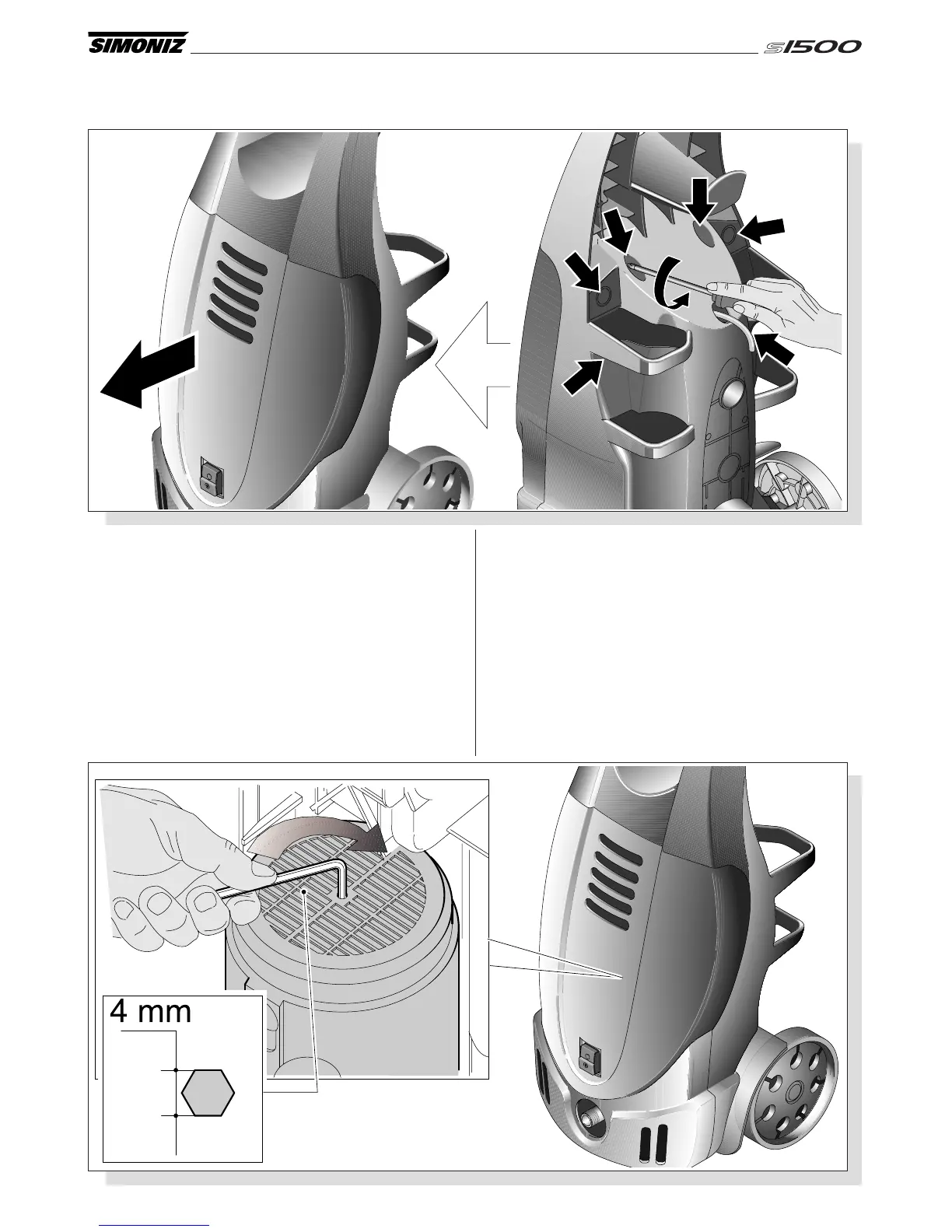 SIMONIZ

S1500

4 mm