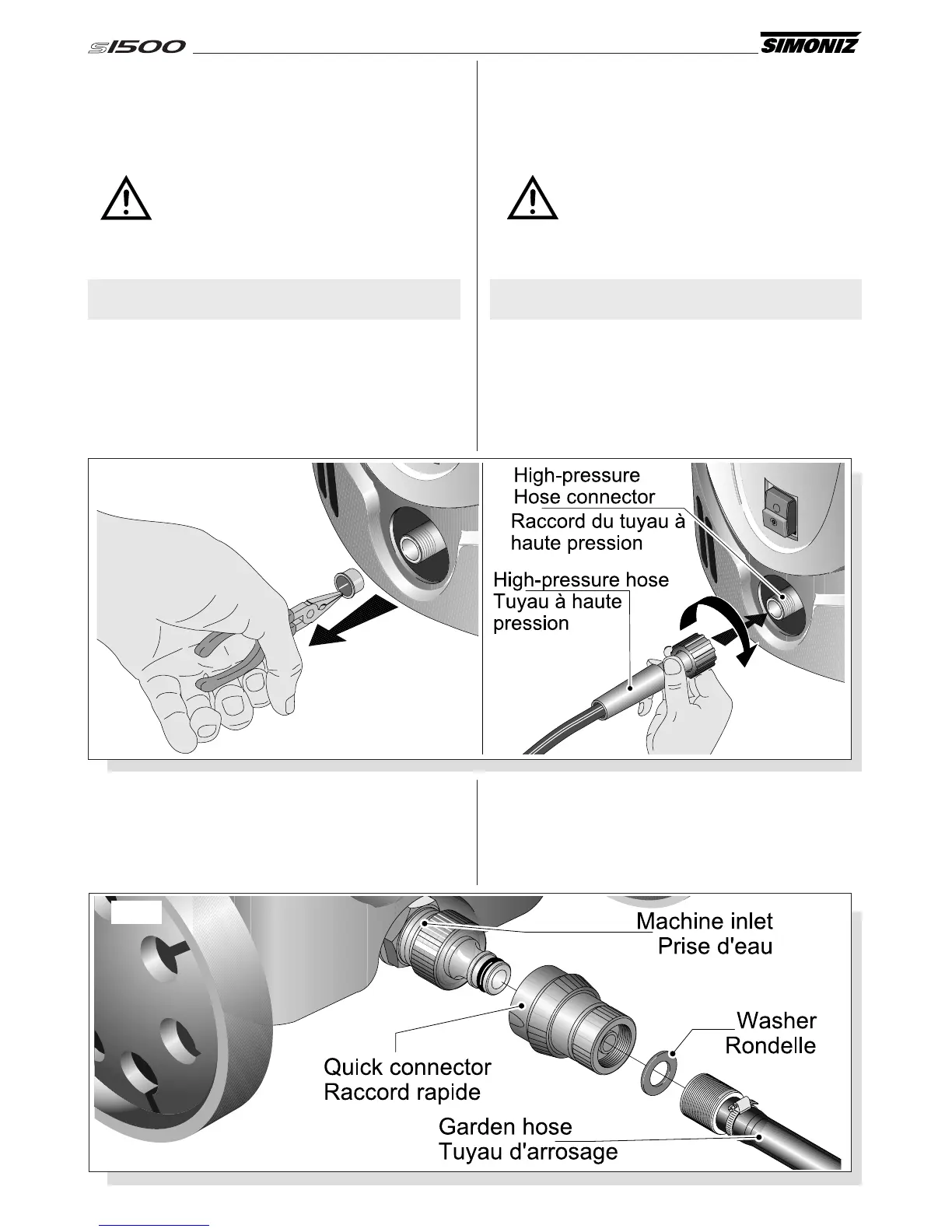 S1500

SIMONIZ

High-pressure
Hose connector
Raccord du tuyau à
haute pression

High-pressure hose
Tuyau à haute
pression

Machine inlet
Prise d'eau

Washer
Rondelle

Quick connector
Raccord rapide

Garden hose
Tuyau d'arrosage