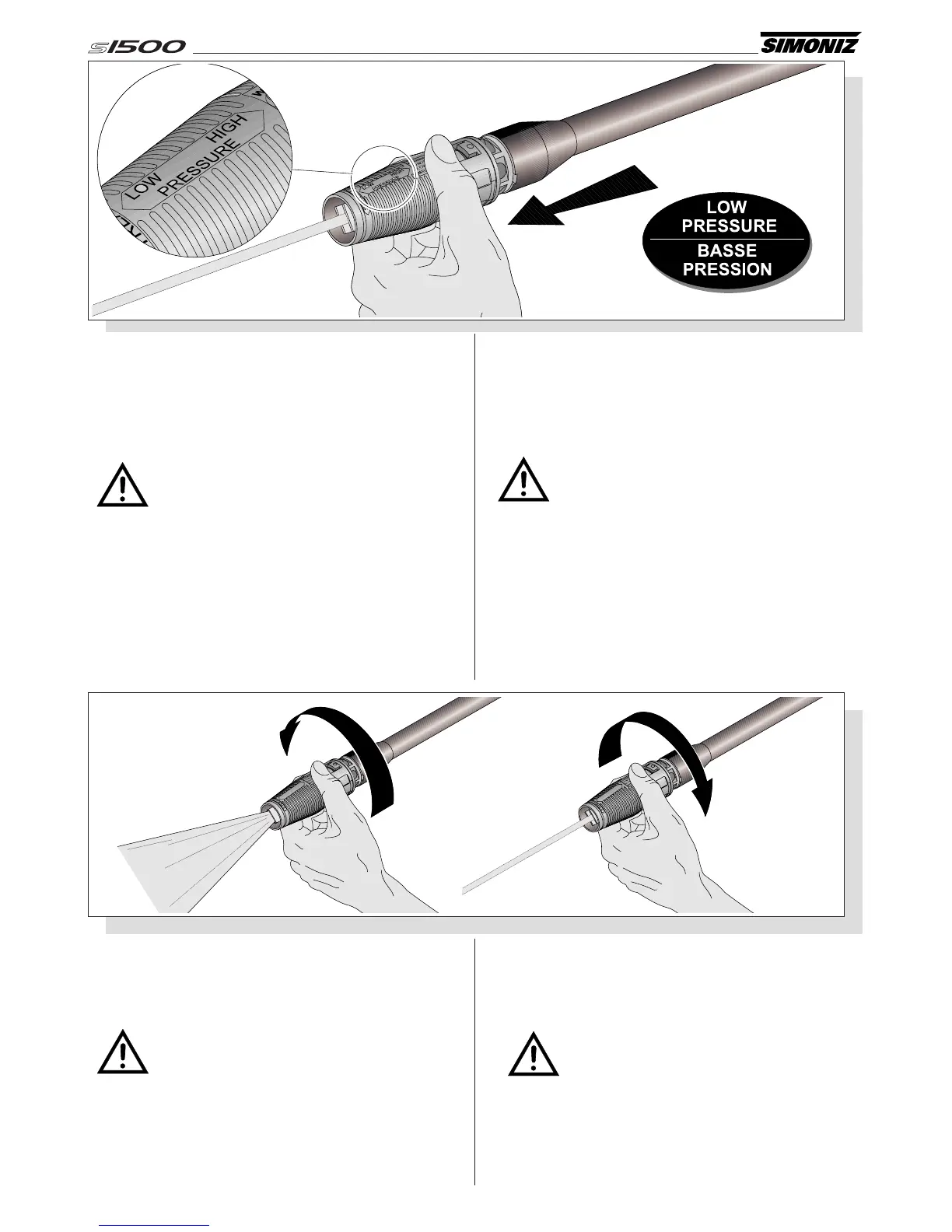 S1500

SIMONIZ

LOW PRESSURE HIGH

LOW PRESSURE

BASSE PRESSION