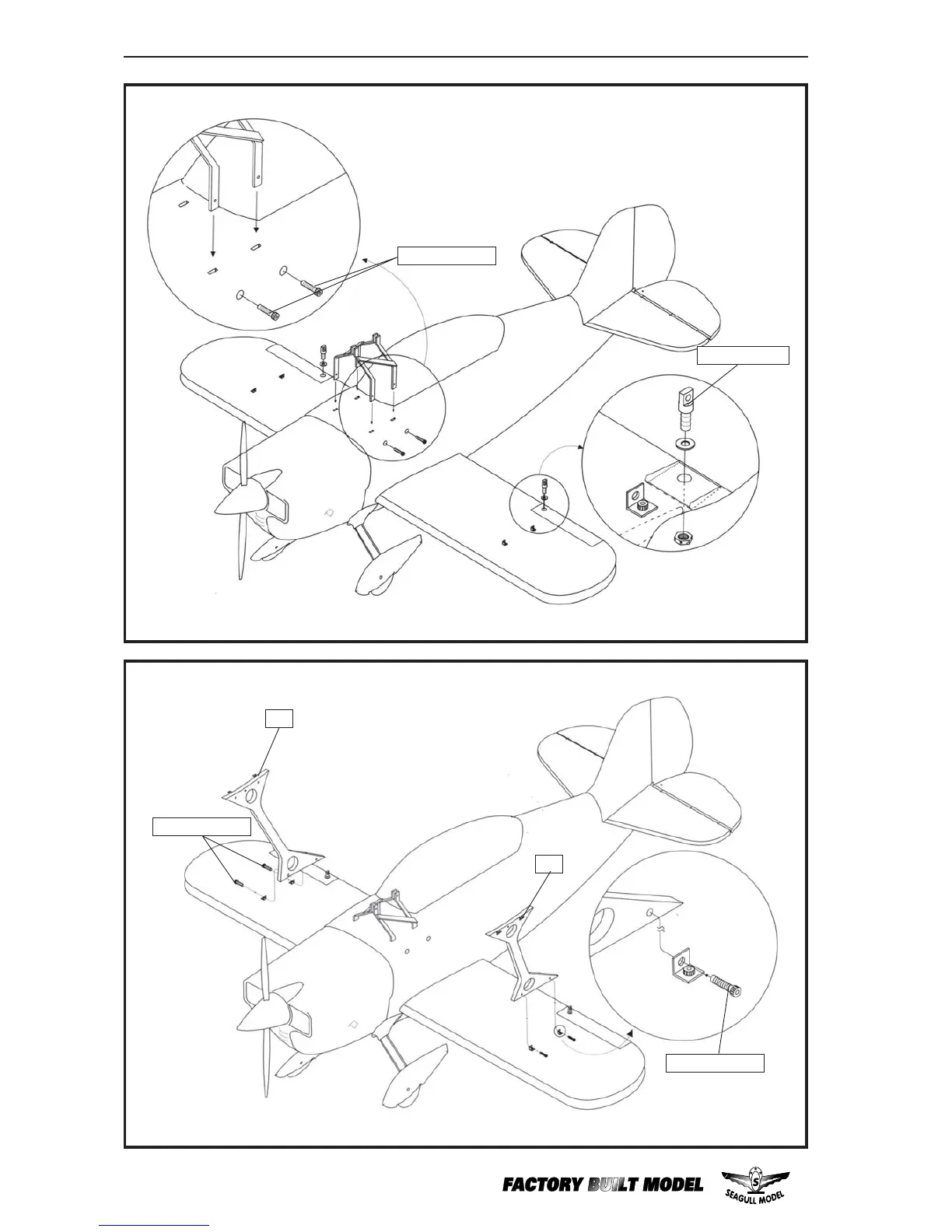 FACTORY BUILT MODEL

S

SEAGULL MODEL