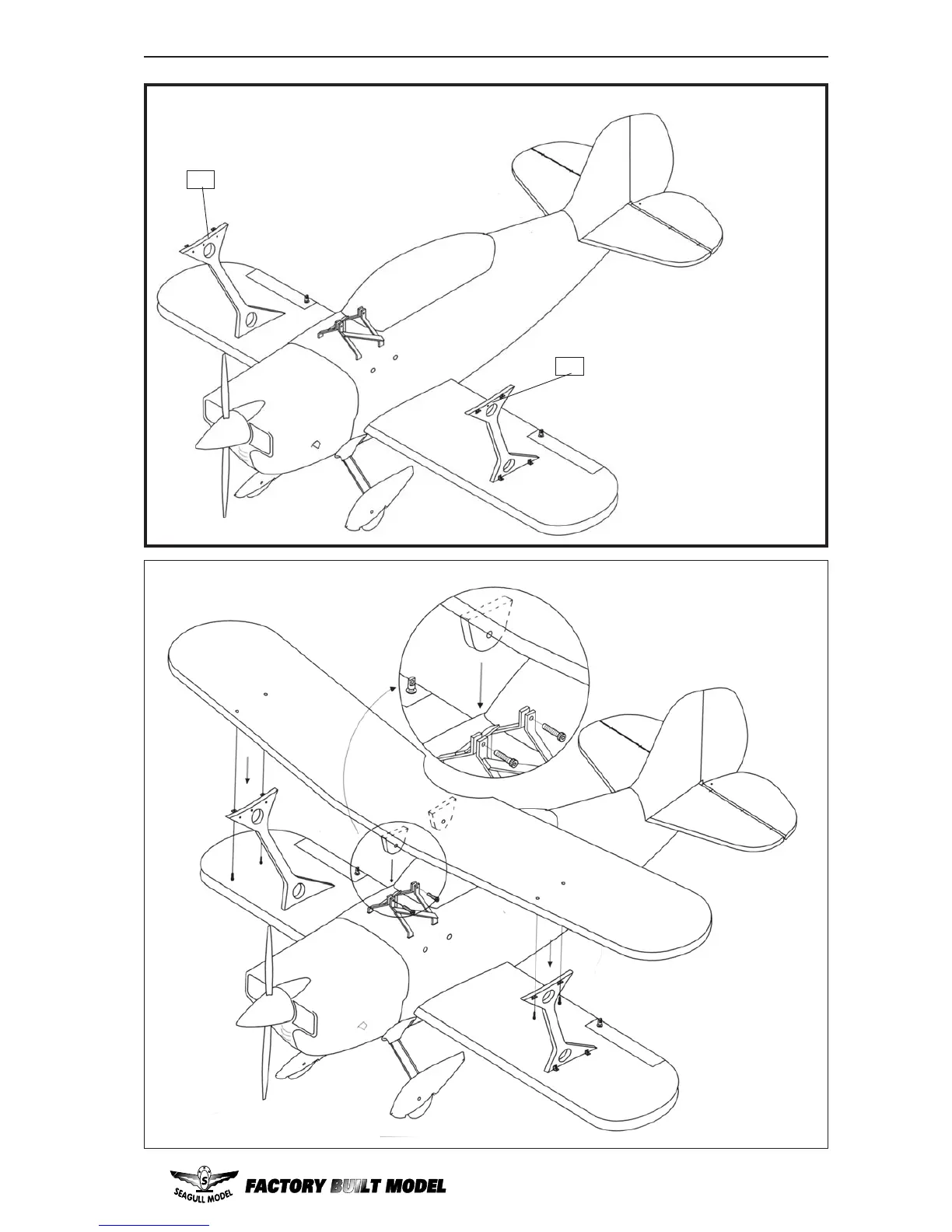 S
SEAGULL MODEL
FACTORY BUILT MODEL